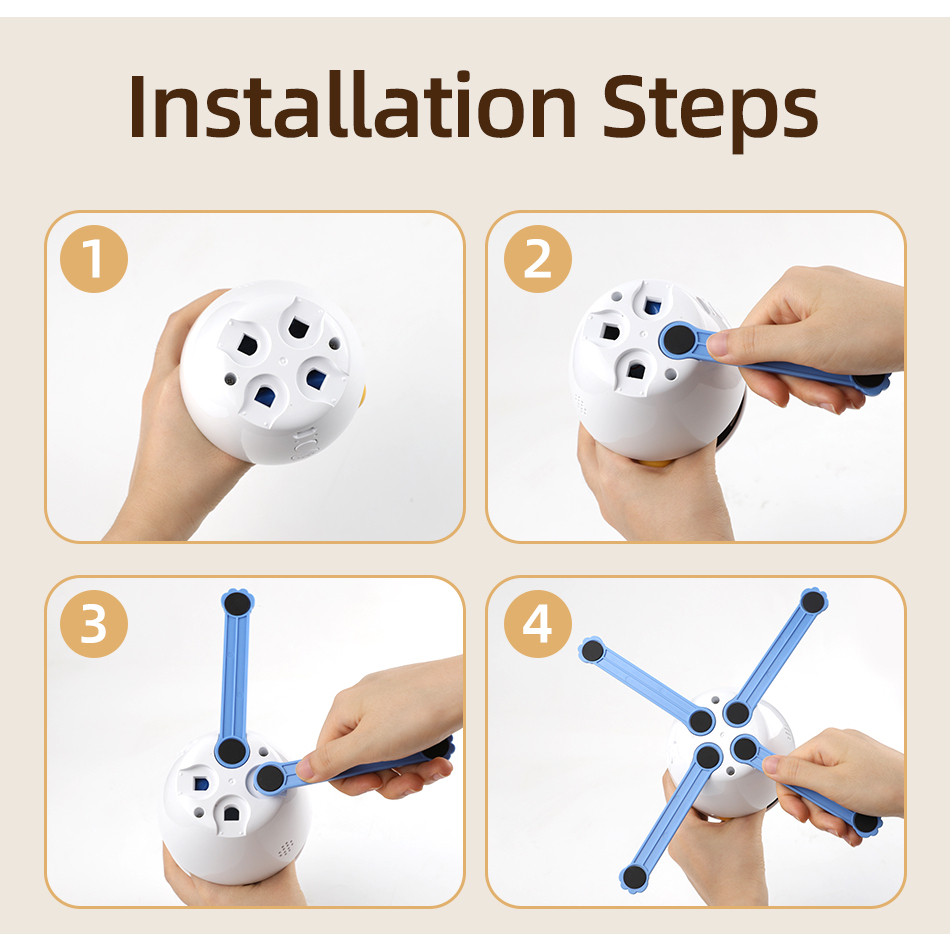 Installation Steps

1

2

3

4