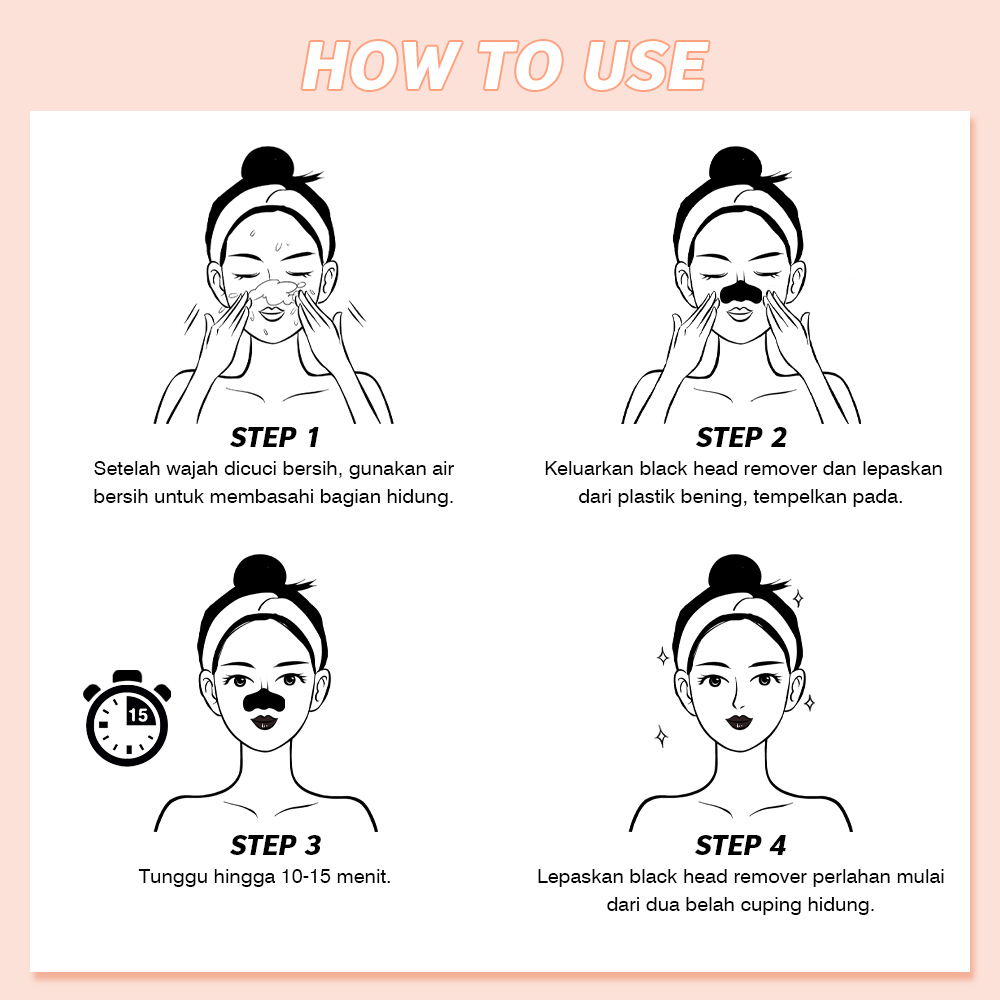 HOW TO USE

STEP 1
Setelah wajah dicuci bersih, gunakan air bersih untuk membasahi bagian hidung.

STEP 2
Keluarkan black head remover dan lepaskan dari plastik bening, tempelkan pada.

15

STEP 3
Tunggu hingga 10-15 menit.

STEP 4
Lepaskan black head remover perlahan mulai dari dua belah cuping hidung.