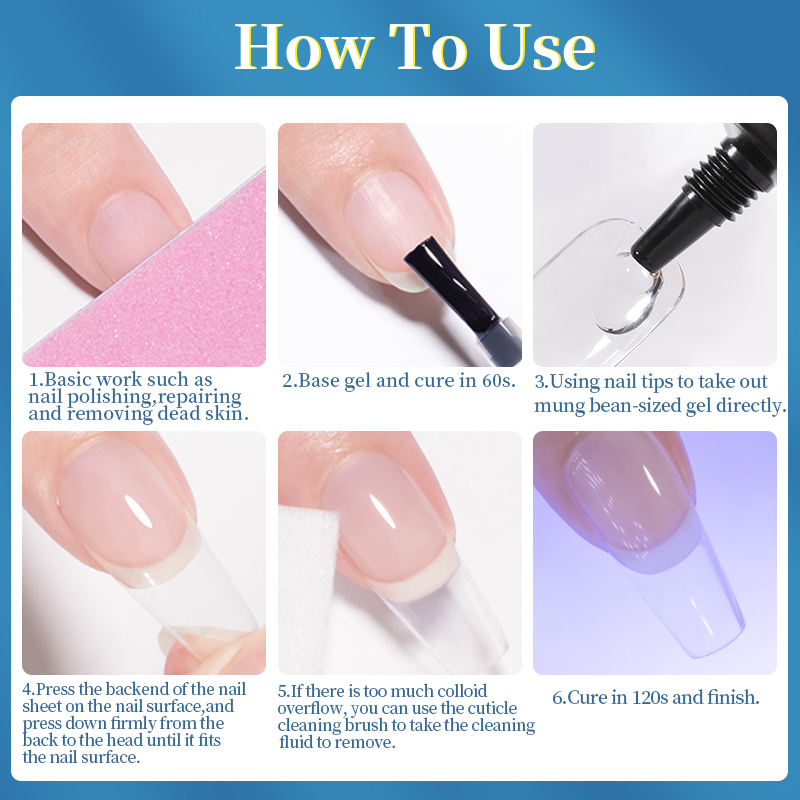 How To Use

1.Basic work such as nail polishing,repairing and removing dead skin.

2.Base gel and cure in 60s.

3.Using nail tips to take out mung bean-sized gel directly.

4.Press the backend of the nail sheet on the nail surface,and press down firmly from the back to the head until it fits the nail surface.

5.If there is too much colloid overflow, you can use the cuticle cleaning brush to take the cleaning fluid to remove.

6.Cure in 120s and finish.