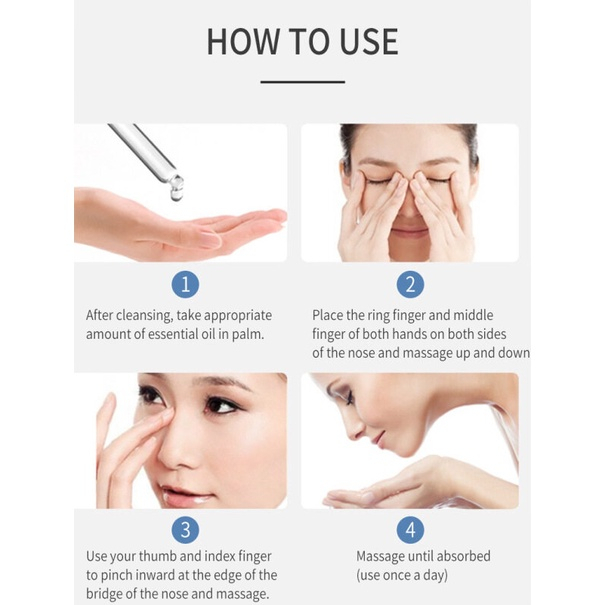 HOW TO USE

1

After cleansing, take appropriate amount of essential oil in palm.

2

Place the ring finger and middle finger of both hands on both sides of the nose and massage up and down

3

Use your thumb and index finger to pinch inward at the edge of the bridge of the nose and massage.

4

Massage until absorbed (use once a day)