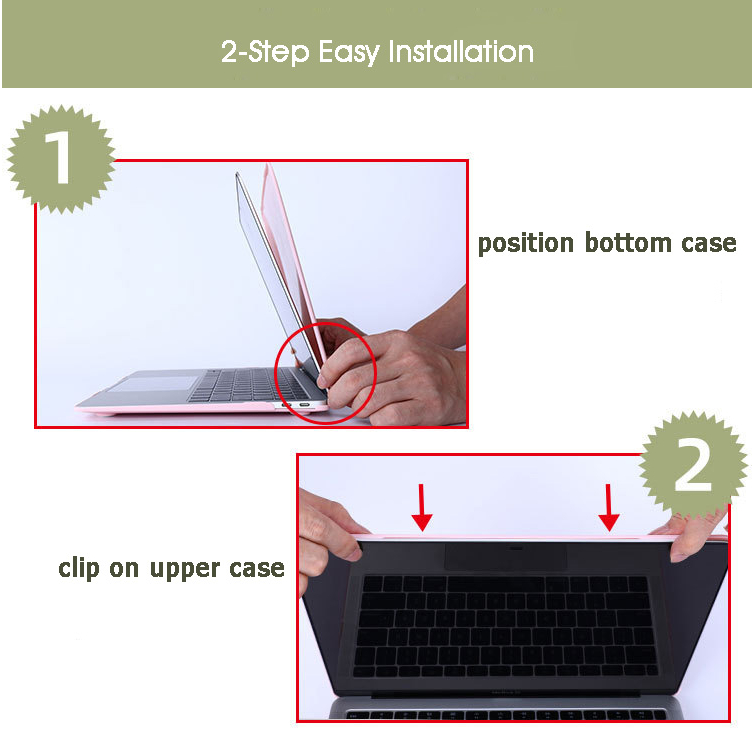 2-Step Easy Installation

1

position bottom case

2

clip on upper case