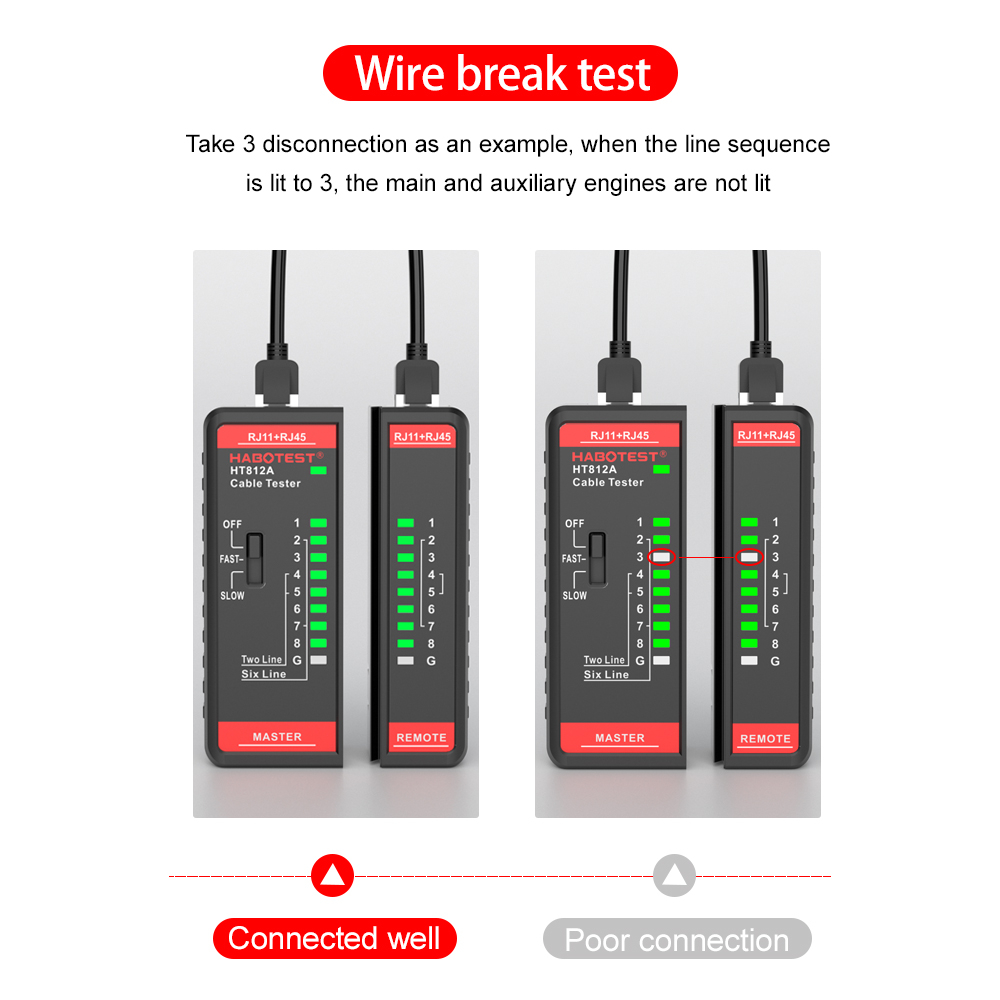 Wire break test

Take 3 disconnection as an example, when the line sequence is lit to 3, the main and auxiliary engines are not lit

RJ11+RJ45
HABOTEST®
HT812A
Cable Tester
OFF
FAST-
SLOW
1
2
3
4
5
6
7
8
G
Two Line
Six Line
MASTER

RJ11+RJ45
1
2
3
4
5
6
7
8
G
REMOTE

RJ11+RJ45
HABOTEST®
HT812A
Cable Tester
OFF
FAST-
SLOW
1
2
3
4
5
6
7
8
G
Two Line
Six Line
MASTER

RJ11+RJ45
1
2
3
4
5
6
7
8
G
REMOTE

Connected well

Poor connection