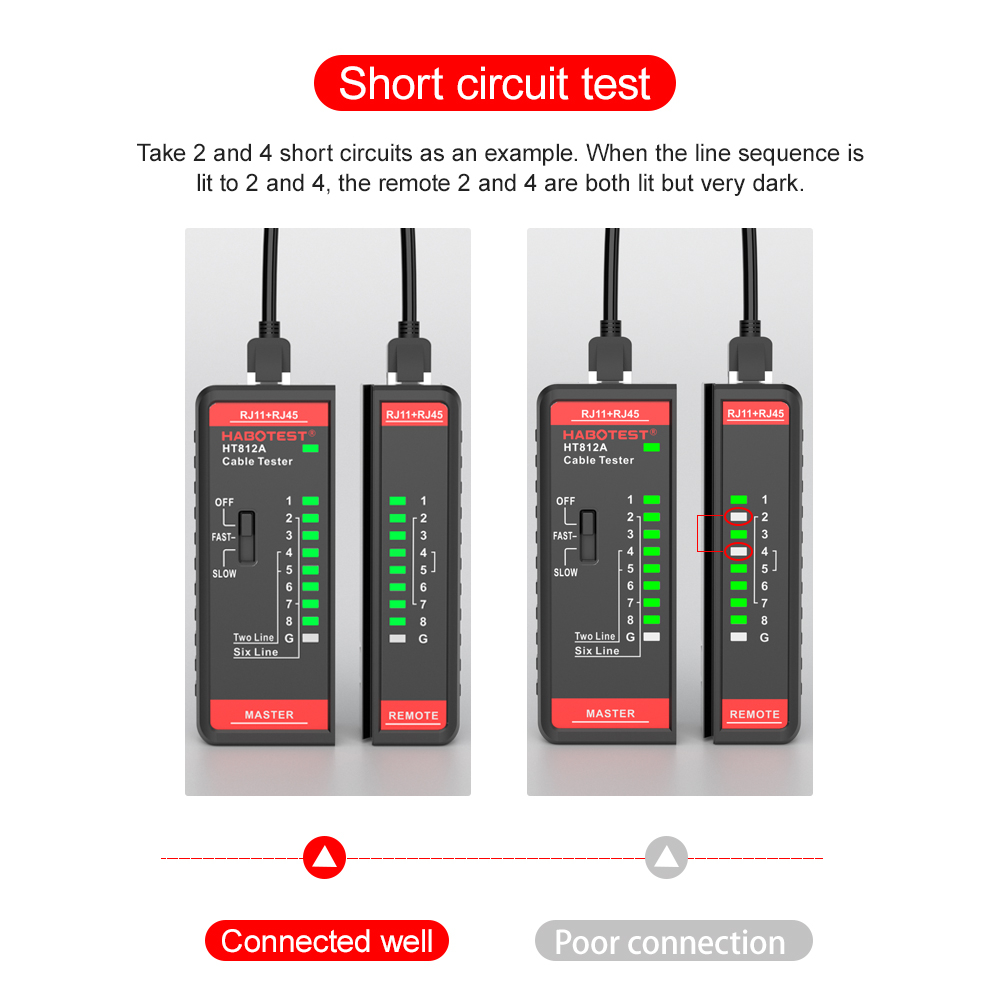 Short circuit test

Take 2 and 4 short circuits as an example. When the line sequence is lit to 2 and 4, the remote 2 and 4 are both lit but very dark.

RJ11+RJ45
HABOTEST®
HT812A
Cable Tester
OFF
FAST
SLOW
1
2
3
4
5
6
7
8
G
Two Line
Six Line
MASTER

RJ11+RJ45
1
2
3
4
5
6
7
8
G
REMOTE

RJ11+RJ45
HABOTEST®
HT812A
Cable Tester
OFF
FAST
SLOW
1
2
3
4
5
6
7
8
G
Two Line
Six Line
MASTER

RJ11+RJ45
1
2
3
4
5
6
7
8
G
REMOTE

Connected well

Poor connection