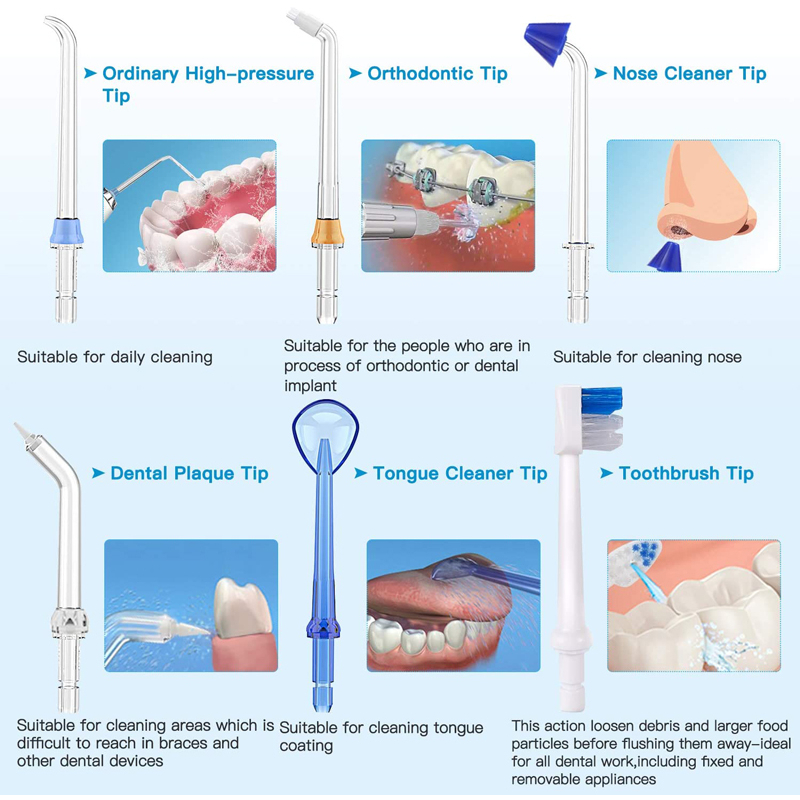 ➤ Ordinary High-pressure Tip

Suitable for daily cleaning

➤ Orthodontic Tip

Suitable for the people who are in process of orthodontic or dental implant

➤ Nose Cleaner Tip

Suitable for cleaning nose

➤ Dental Plaque Tip

Suitable for cleaning areas which is difficult to reach in braces and other dental devices

➤ Tongue Cleaner Tip

Suitable for cleaning tongue coating

➤ Toothbrush Tip

This action loosen debris and larger food particles before flushing them away-ideal for all dental work,including fixed and removable appliances