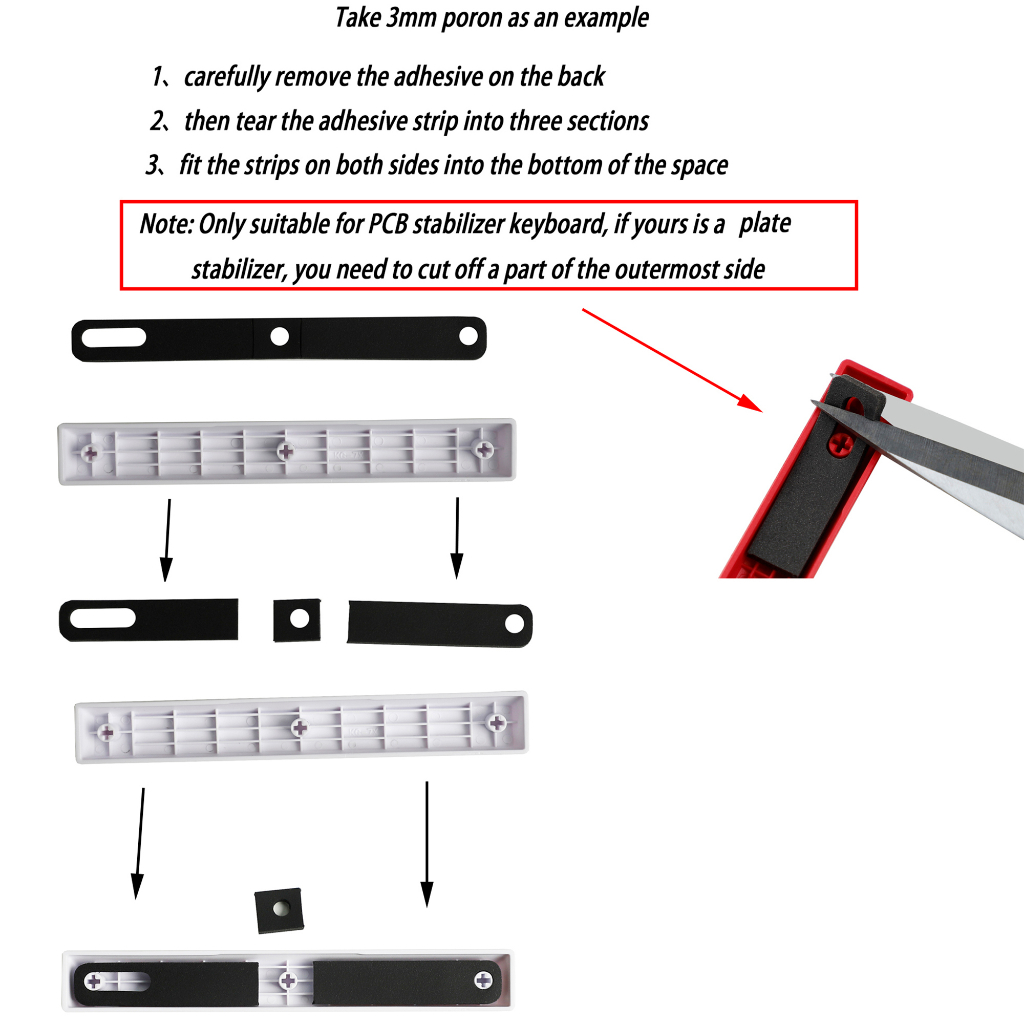 Take 3mm poron as an example

1、carefully remove the adhesive on the back

2、then tear the adhesive strip into three sections

3、fit the strips on both sides into the bottom of the space

Note: Only suitable for PCB stabilizer keyboard, if yours is a plate stabilizer, you need to cut off a part of the outermost side