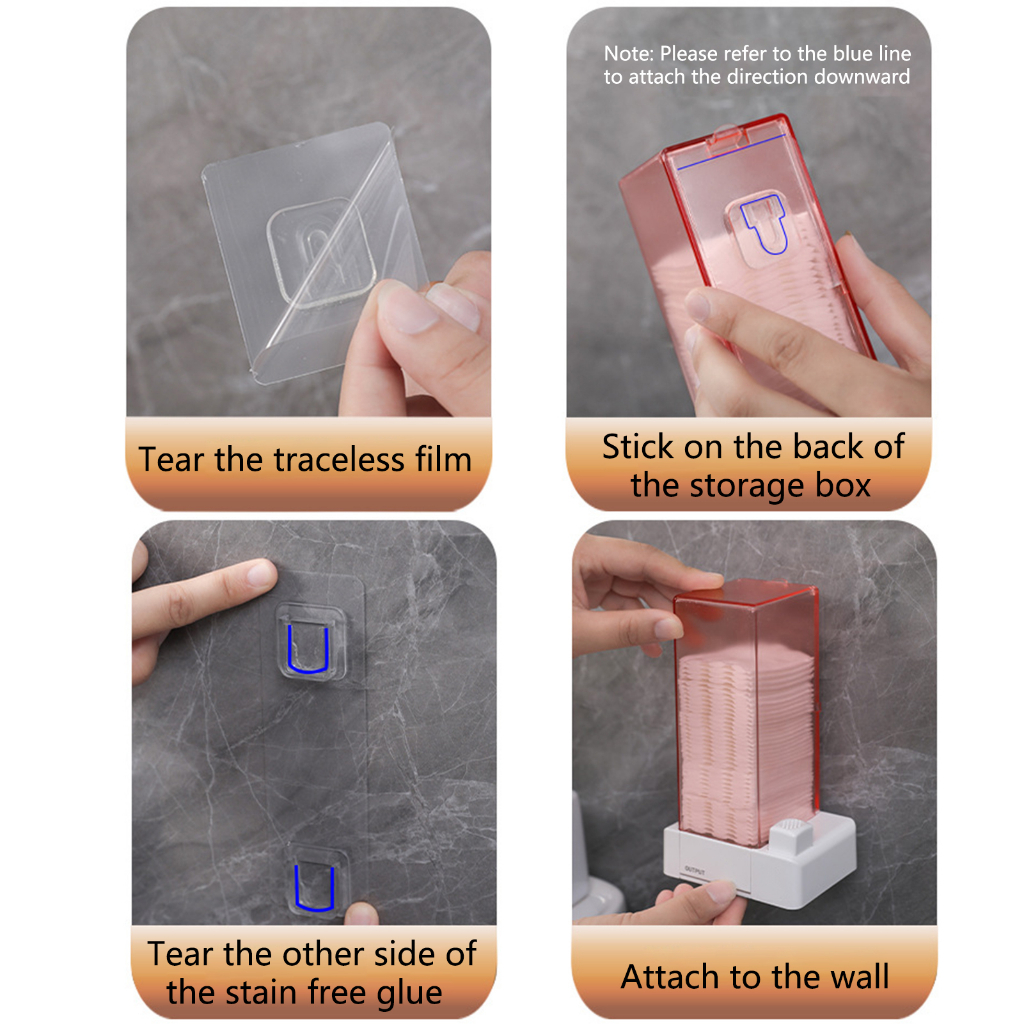 Tear the traceless film

Note: Please refer to the blue line to attach the direction downward

Stick on the back of the storage box

Tear the other side of the stain free glue

OUTPUT

Attach to the wall