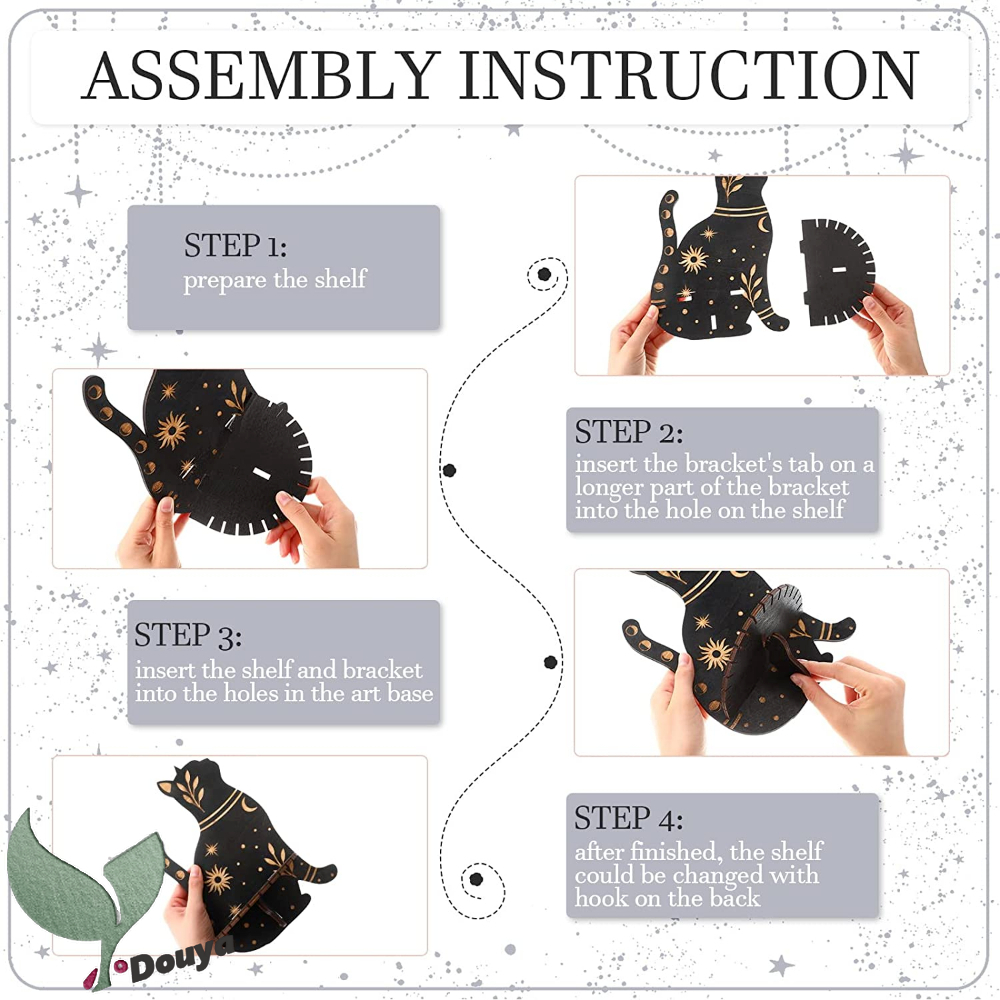 ASSEMBLY INSTRUCTION

STEP 1:
prepare the shelf

STEP 2:
insert the bracket's tab on a longer part of the bracket into the hole on the shelf

STEP 3:
insert the shelf and bracket into the holes in the art base

STEP 4:
after finished, the shelf could be changed with hook on the back

Douya