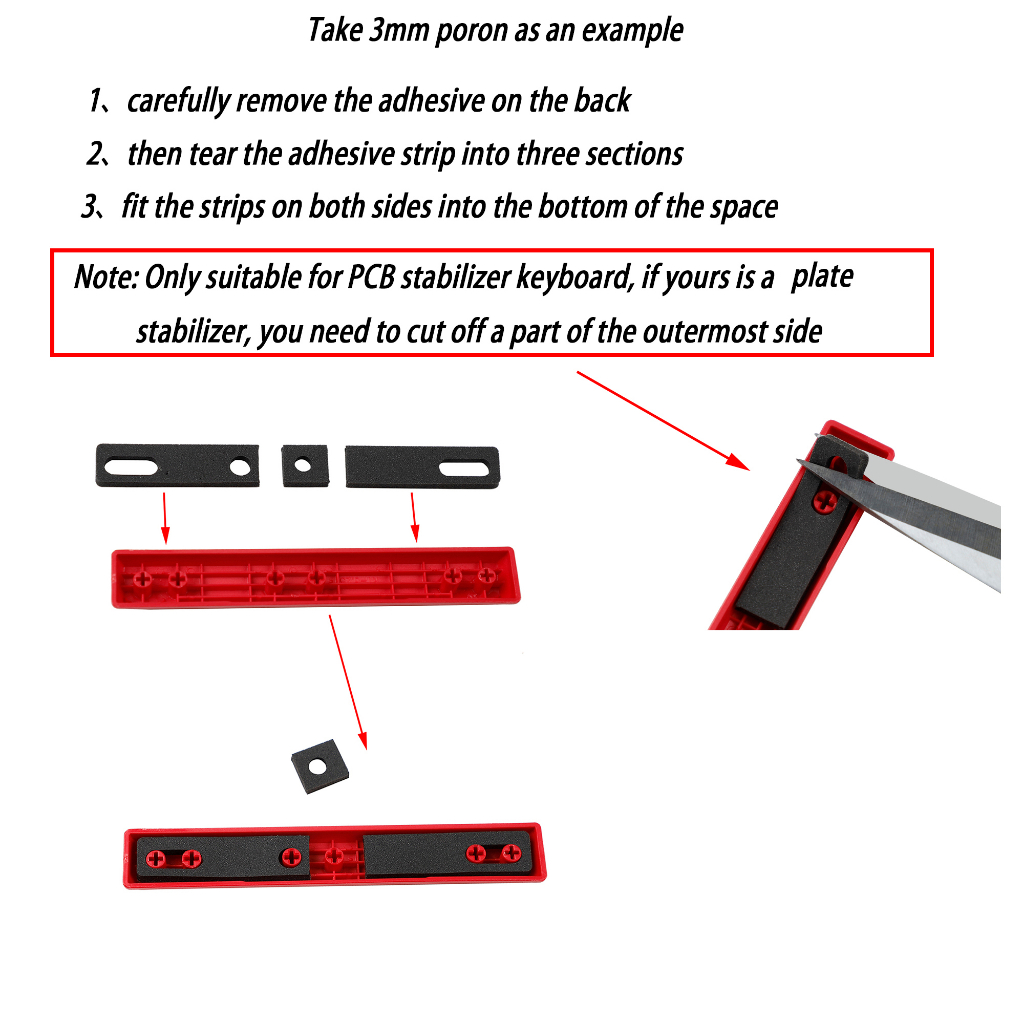 Take 3mm poron as an example

1、carefully remove the adhesive on the back

2、then tear the adhesive strip into three sections

3、fit the strips on both sides into the bottom of the space

Note: Only suitable for PCB stabilizer keyboard, if yours is a plate stabilizer, you need to cut off a part of the outermost side