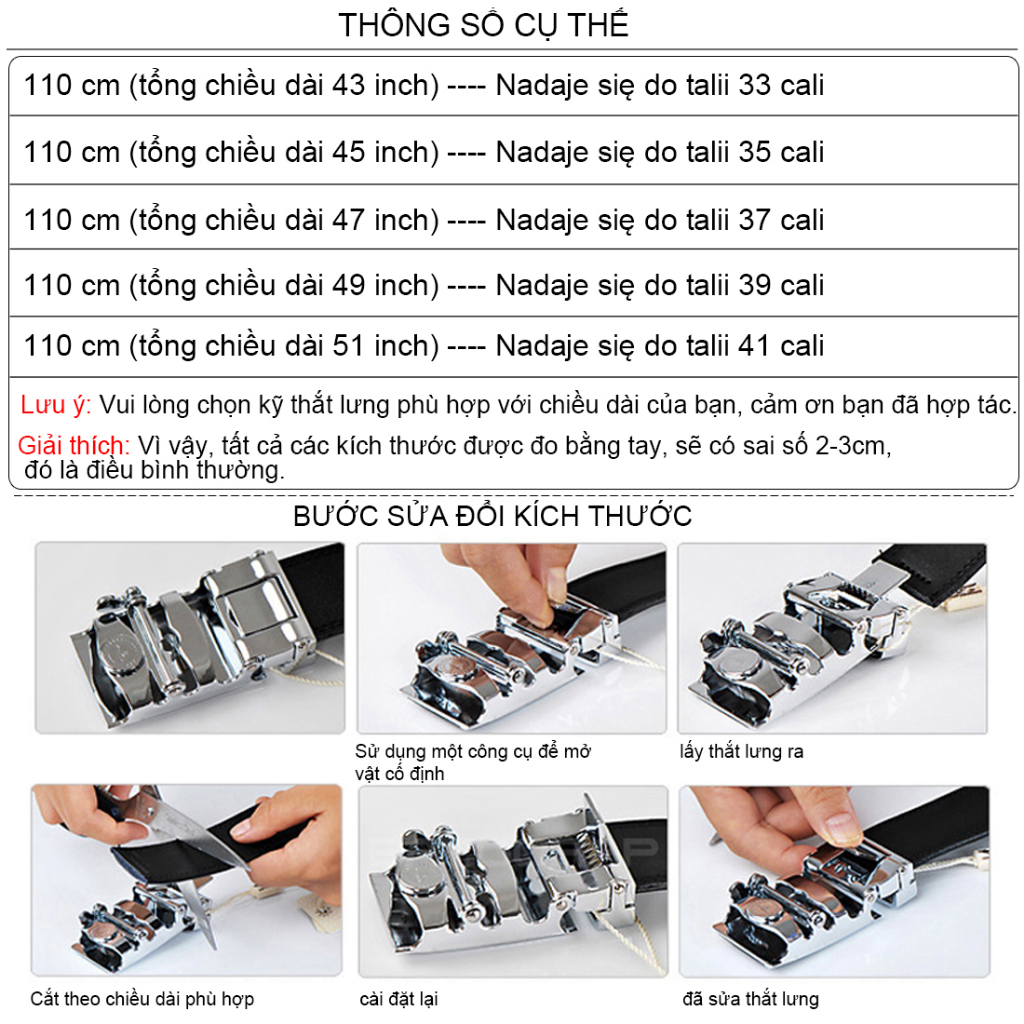 THÔNG SỐ CỤ THỂ

110 cm (tổng chiều dài 43 inch) ---- Nadaje się do talii 33 cali

110 cm (tổng chiều dài 45 inch) ---- Nadaje się do talii 35 cali

110 cm (tổng chiều dài 47 inch) ---- Nadaje się do talii 37 cali

110 cm (tổng chiều dài 49 inch) ---- Nadaje się do talii 39 cali

110 cm (tổng chiều dài 51 inch) ---- Nadaje się do talii 41 cali

Lưu ý: Vui lòng chọn kỹ thắt lưng phù hợp với chiều dài của bạn, cảm ơn bạn đã hợp tác.

Giải thích: Vì vậy, tất cả các kích thước được đo bằng tay, sẽ có sai số 2-3cm, đó là điều bình thường.

BƯỚC SỬA ĐỔI KÍCH THƯỚC

Sử dụng một công cụ để mở vật cố định

lấy thắt lưng ra

Cắt theo chiều dài phù hợp

cài đặt lại

đã sửa thắt lưng