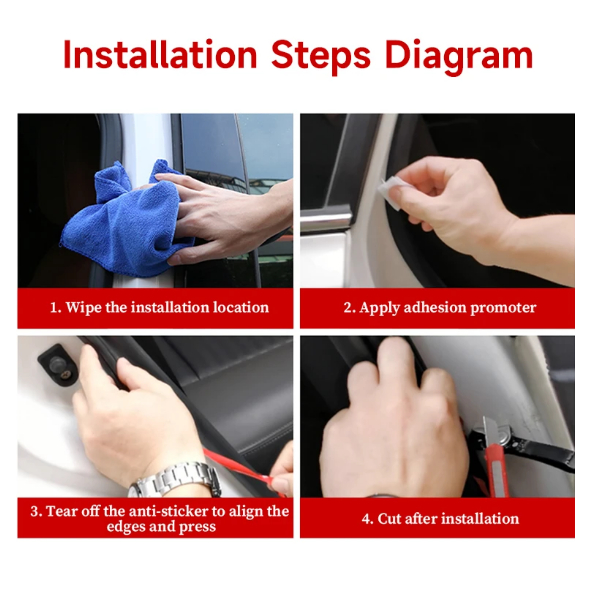 Installation Steps Diagram

1. Wipe the installation location

2. Apply adhesion promoter

3. Tear off the anti-sticker to align the edges and press

4. Cut after installation