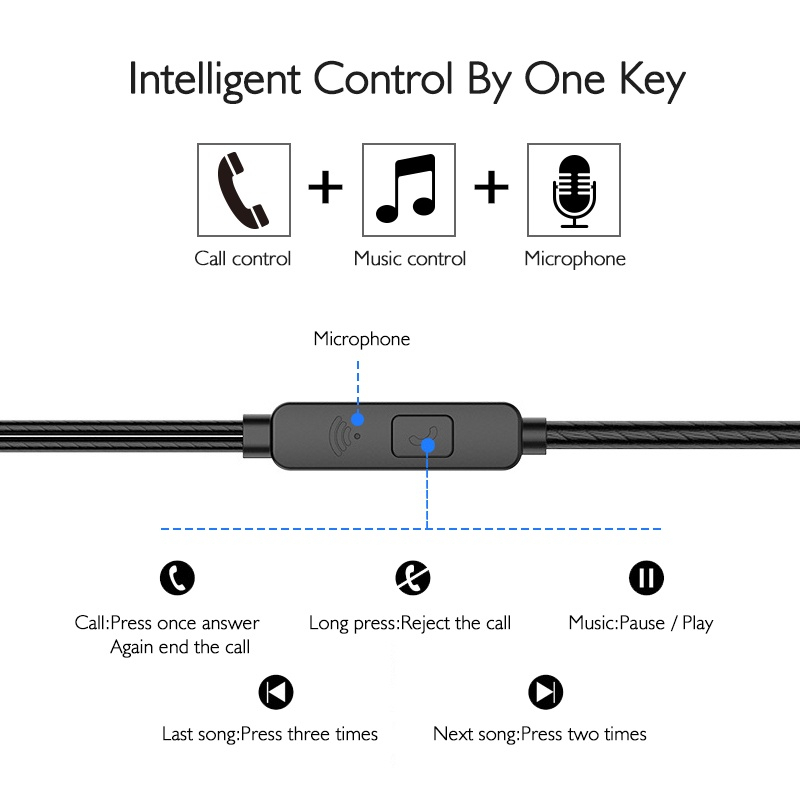 Intelligent Control By One Key

+ +

Call control

Music control

Microphone

Microphone

Call:Press once answer
Again end the call

Long press:Reject the call

Music:Pause / Play

Last song:Press three times

Next song:Press two times