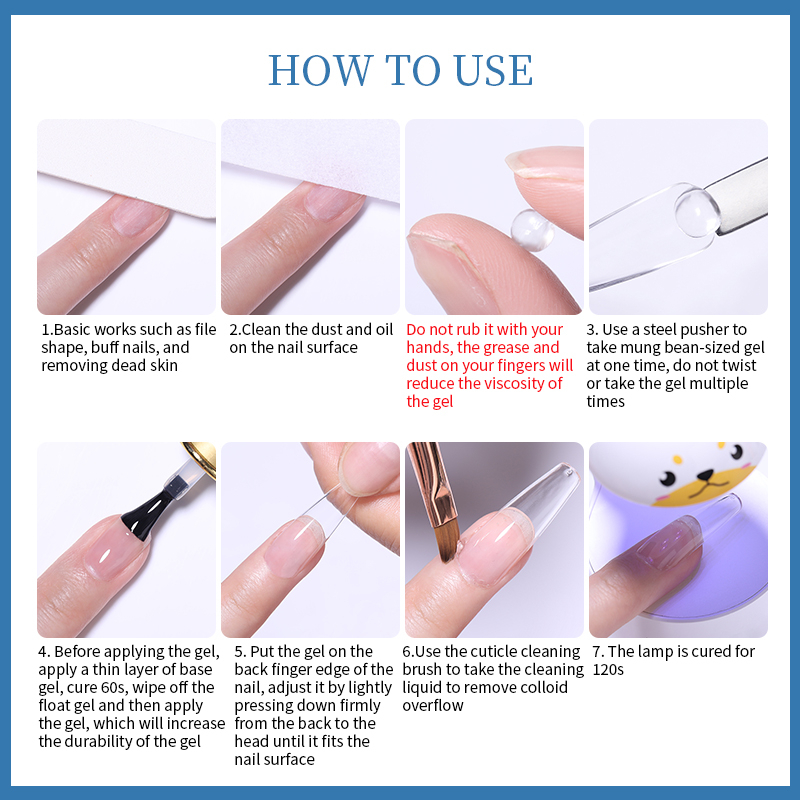 HOW TO USE

1.Basic works such as file shape, buff nails, and removing dead skin

2.Clean the dust and oil on the nail surface

Do not rub it with your hands, the grease and dust on your fingers will reduce the viscosity of the gel

3. Use a steel pusher to take mung bean-sized gel at one time, do not twist or take the gel multiple times

4. Before applying the gel, apply a thin layer of base gel, cure 60s, wipe off the float gel and then apply the gel, which will increase the durability of the gel

5. Put the gel on the back finger edge of the nail, adjust it by lightly pressing down firmly from the back to the head until it fits the nail surface

6.Use the cuticle cleaning brush to take the cleaning liquid to remove colloid overflow

7. The lamp is cured for 120s