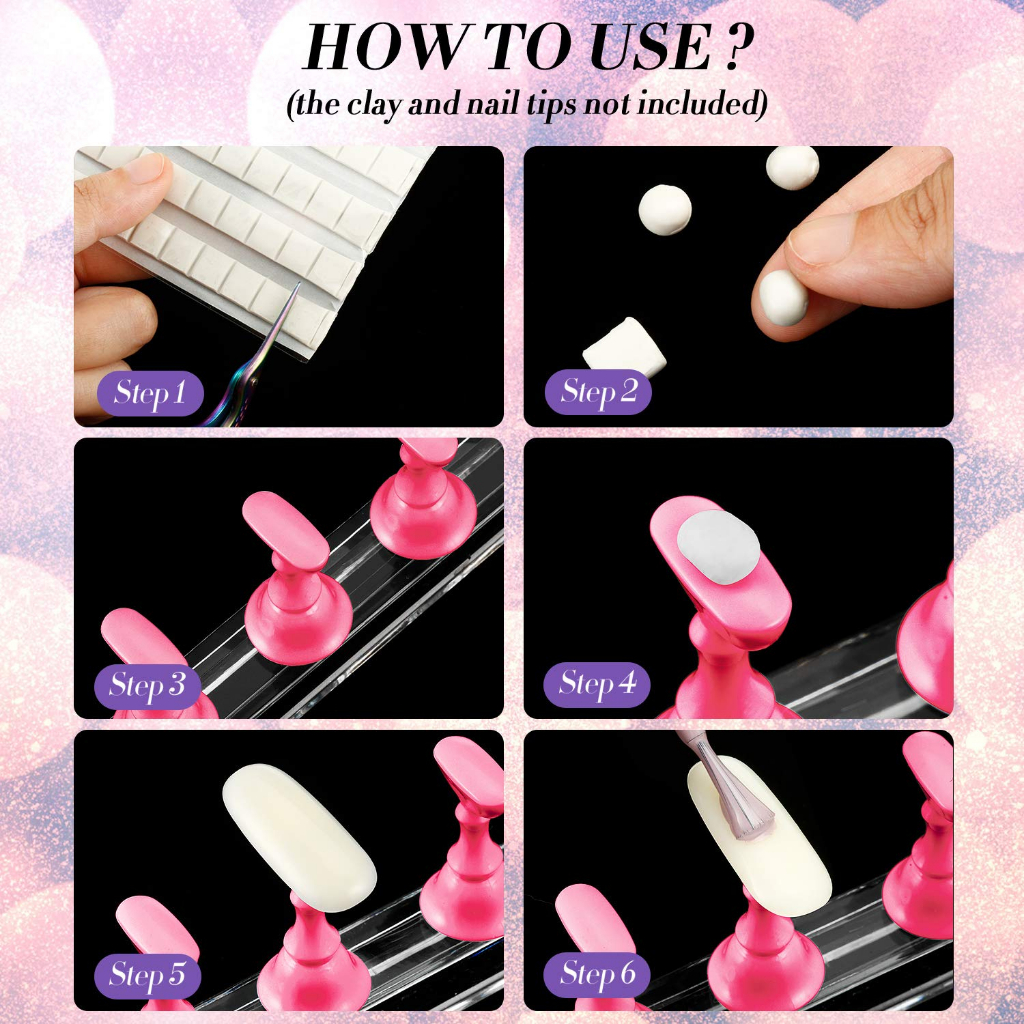 HOW TO USE ?
(the clay and nail tips not included)

Step 1

Step 2

Step 3

Step 4

Step 5

Step 6