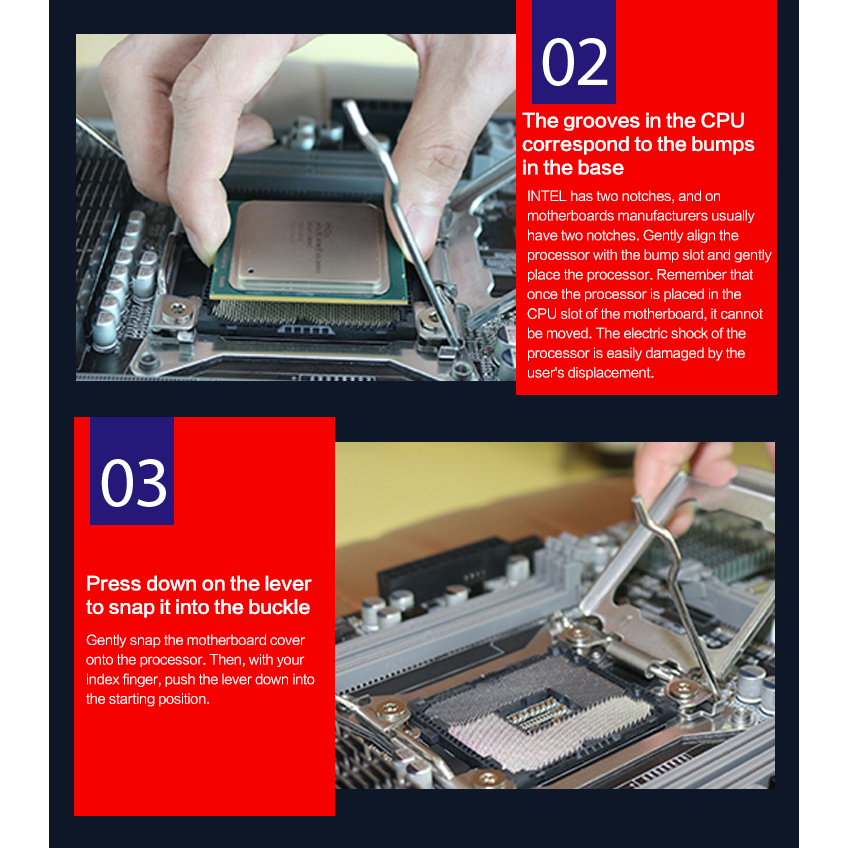 02

The grooves in the CPU correspond to the bumps in the base

INTEL has two notches, and on motherboards manufacturers usually have two notches. Gently align the processor with the bump slot and gently place the processor. Remember that once the processor is placed in the CPU slot of the motherboard, it cannot be moved. The electric shock of the processor is easily damaged by the user's displacement.

03

Press down on the lever to snap it into the buckle

Gently snap the motherboard cover onto the processor. Then, with your index finger, push the lever down into the starting position.