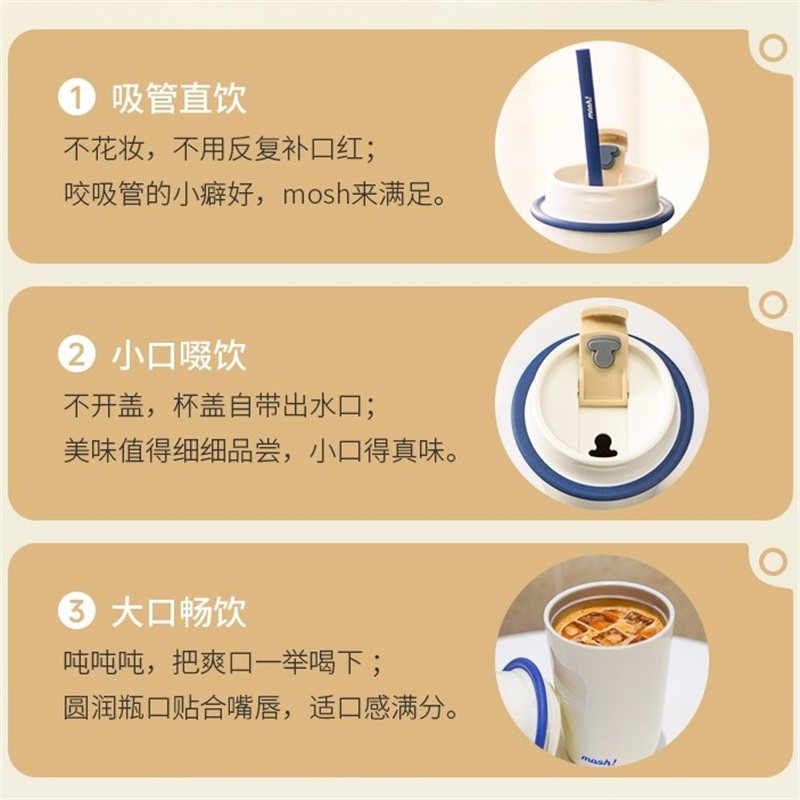 1 吸管直饮
不花妆，不用反复补口红；
咬吸管的小癖好，mosh来满足。

mosh!

2 小口啜饮
不开盖，杯盖自带出水口；
美味值得细细品尝，小口得真味。

3 大口畅饮
吨吨吨，把爽口一举喝下；
圆润瓶口贴合嘴唇，适口感满分。

mosh!