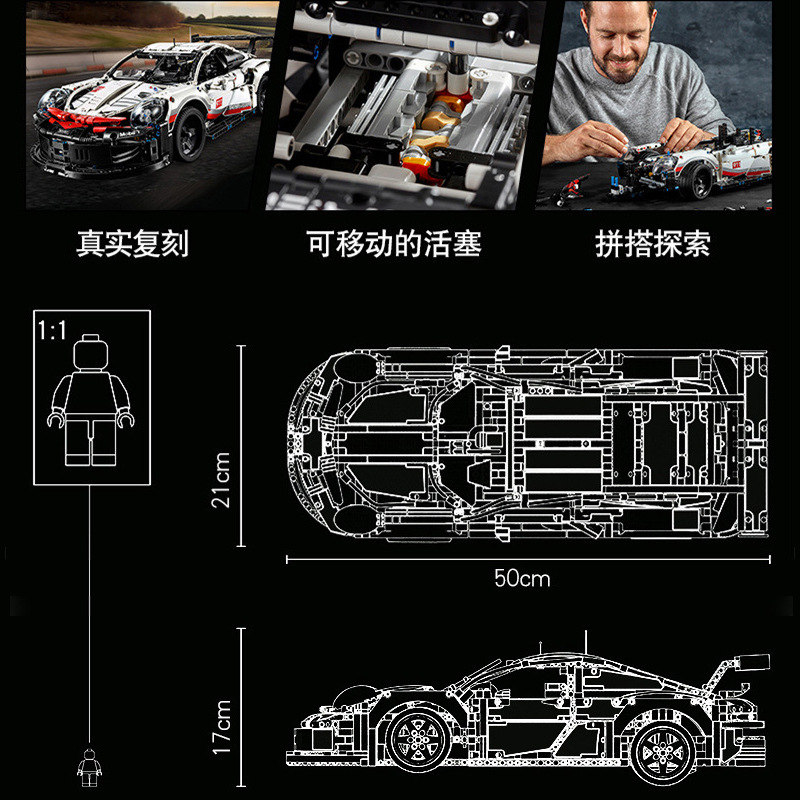 真实复刻

可移动的活塞

拼搭探索

1:1

21cm

50cm

17cm