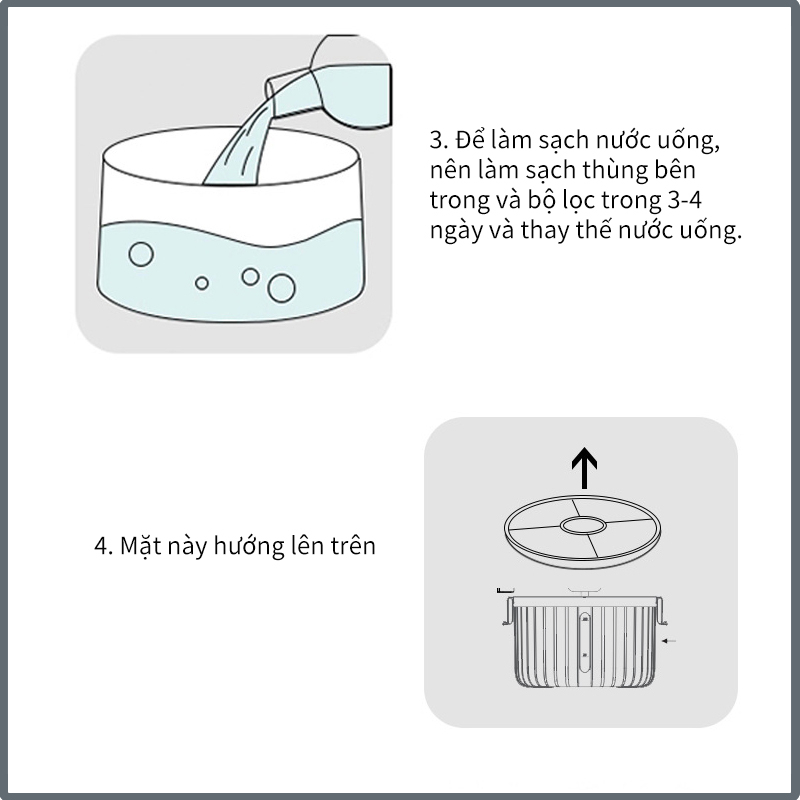 3. Để làm sạch nước uống, nên làm sạch thùng bên trong và bộ lọc trong 3-4 ngày và thay thế nước uống.

4. Mặt này hướng lên trên