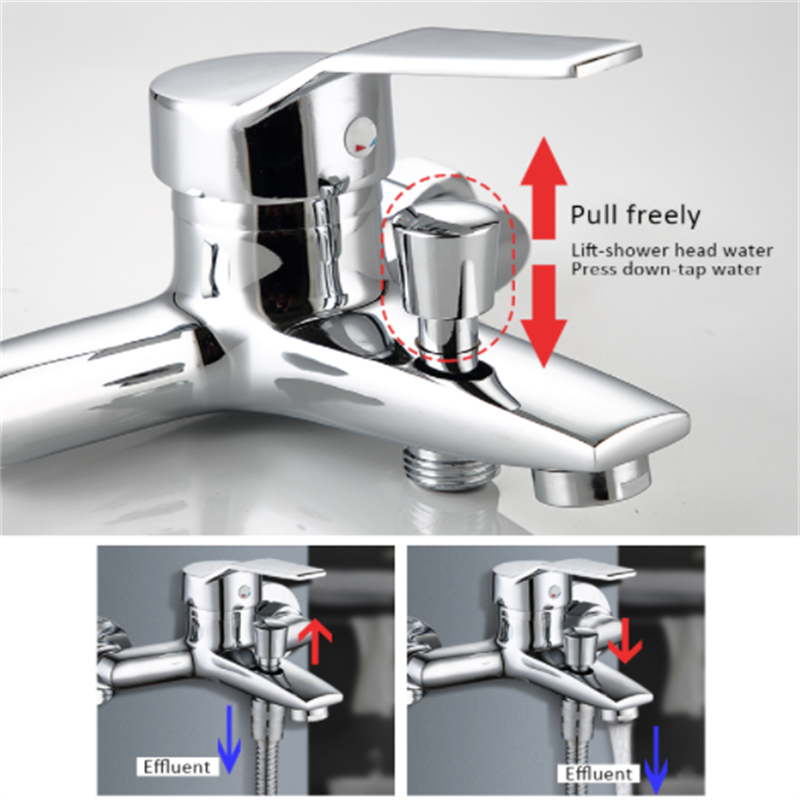 Pull freely
Lift-shower head water
Press down-tap water

Effluent

Effluent