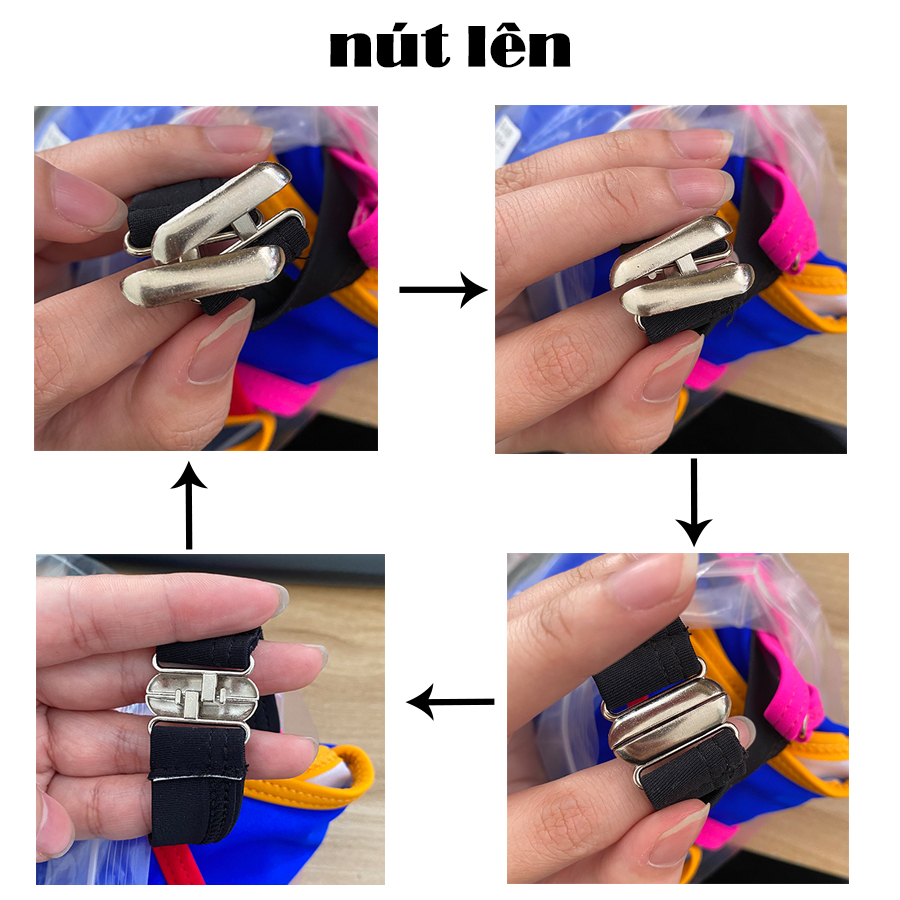 nút lên