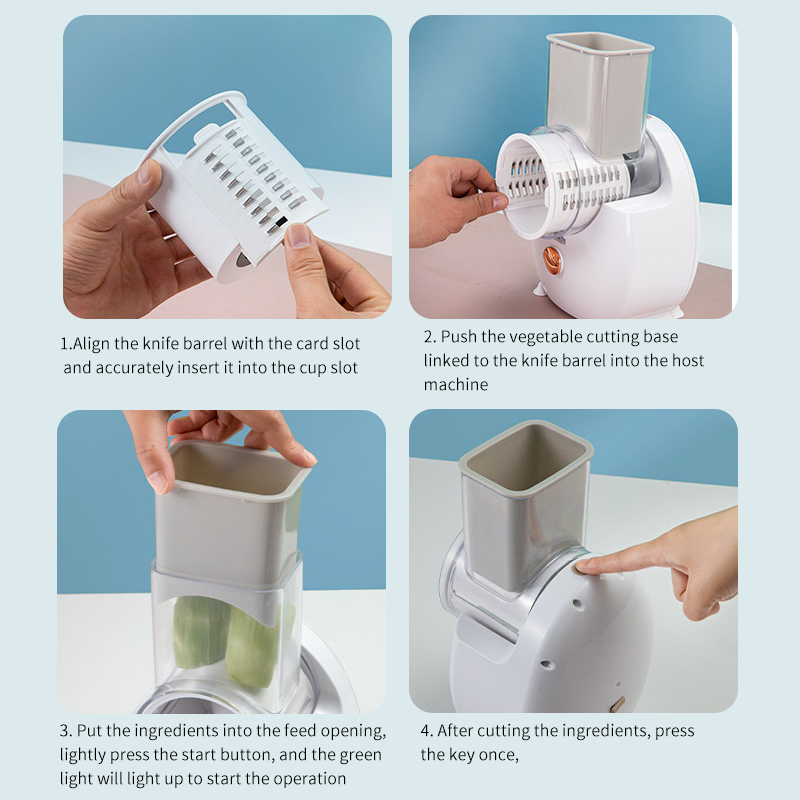 1.Align the knife barrel with the card slot and accurately insert it into the cup slot

2. Push the vegetable cutting base linked to the knife barrel into the host machine

3. Put the ingredients into the feed opening, lightly press the start button, and the green light will light up to start the operation

4. After cutting the ingredients, press the key once,