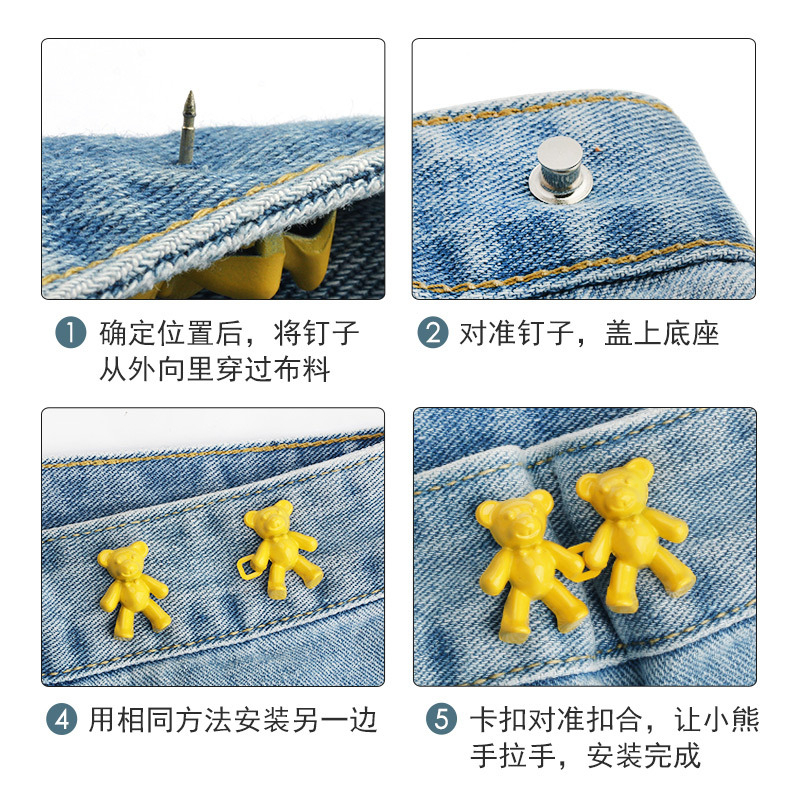 1 确定位置后，将钉子从外向里穿过布料

2 对准钉子，盖上底座

4 用相同方法安装另一边

5 卡扣对准扣合，让小熊手拉手，安装完成