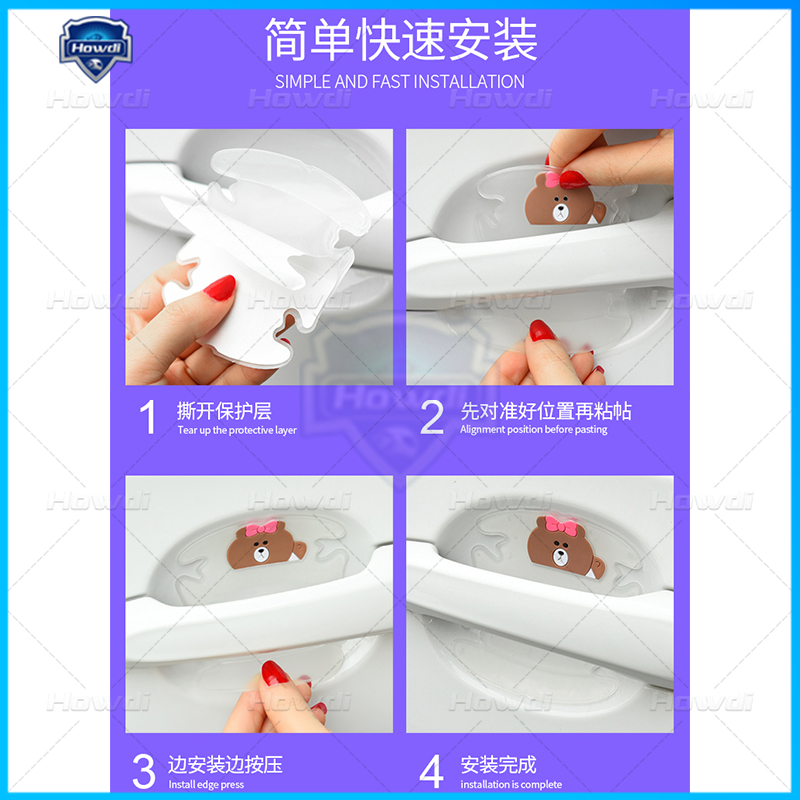 Howdi

简单快速安装
SIMPLE AND FAST INSTALLATION

Howdi Howdi Howdi Howdi

1 撕开保护层
Tear up the protective layer

2 先对准好位置再粘帖
Alignment position before pasting

3 边安装边按压
Install edge press

4 安装完成
installation is complete