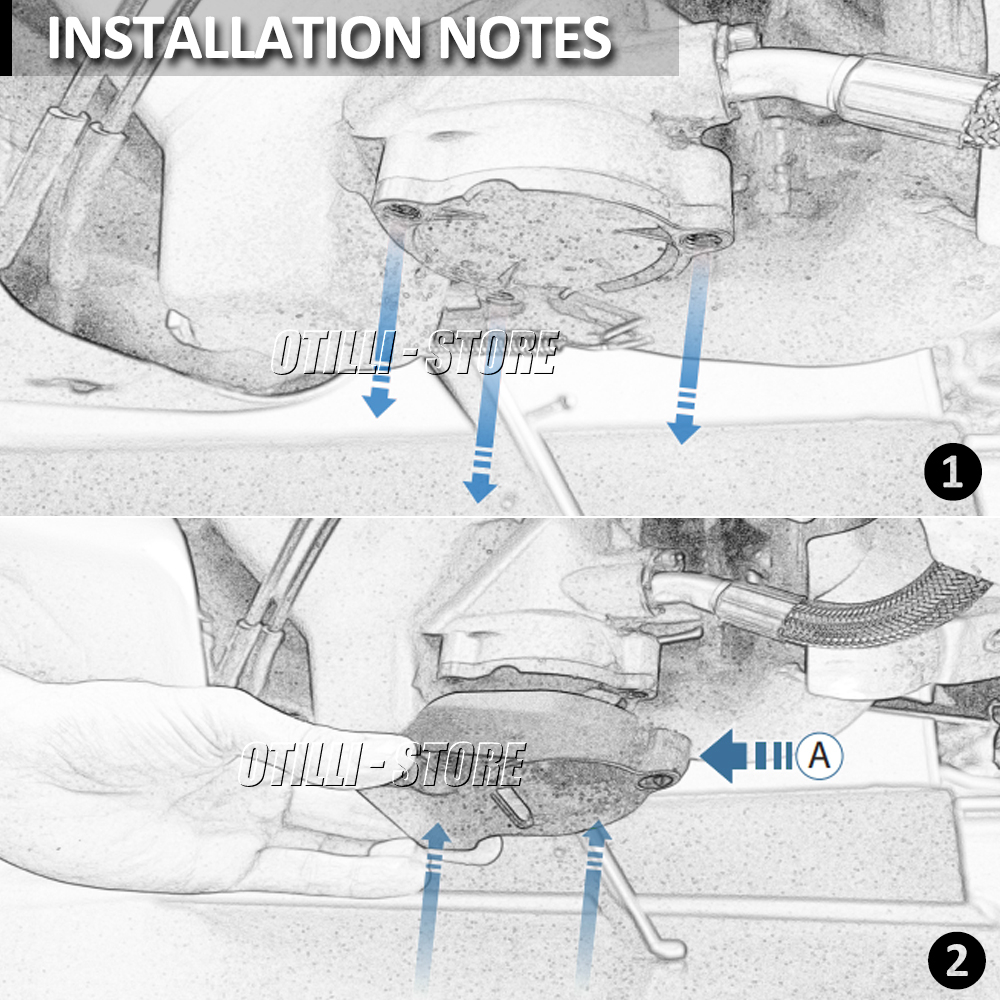 INSTALLATION NOTES

OTILLI - STORE

1

OTILLI - STORE

A

2