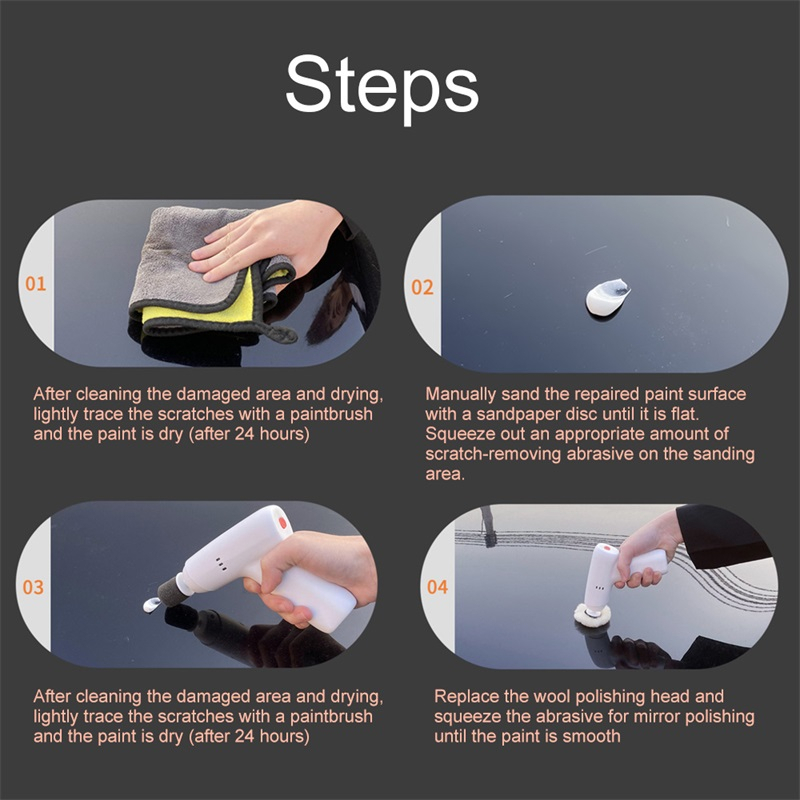 Steps

01

After cleaning the damaged area and drying, lightly trace the scratches with a paintbrush and the paint is dry (after 24 hours)

02

Manually sand the repaired paint surface with a sandpaper disc until it is flat. Squeeze out an appropriate amount of scratch-removing abrasive on the sanding area.

03

After cleaning the damaged area and drying, lightly trace the scratches with a paintbrush and the paint is dry (after 24 hours)

04

Replace the wool polishing head and squeeze the abrasive for mirror polishing until the paint is smooth