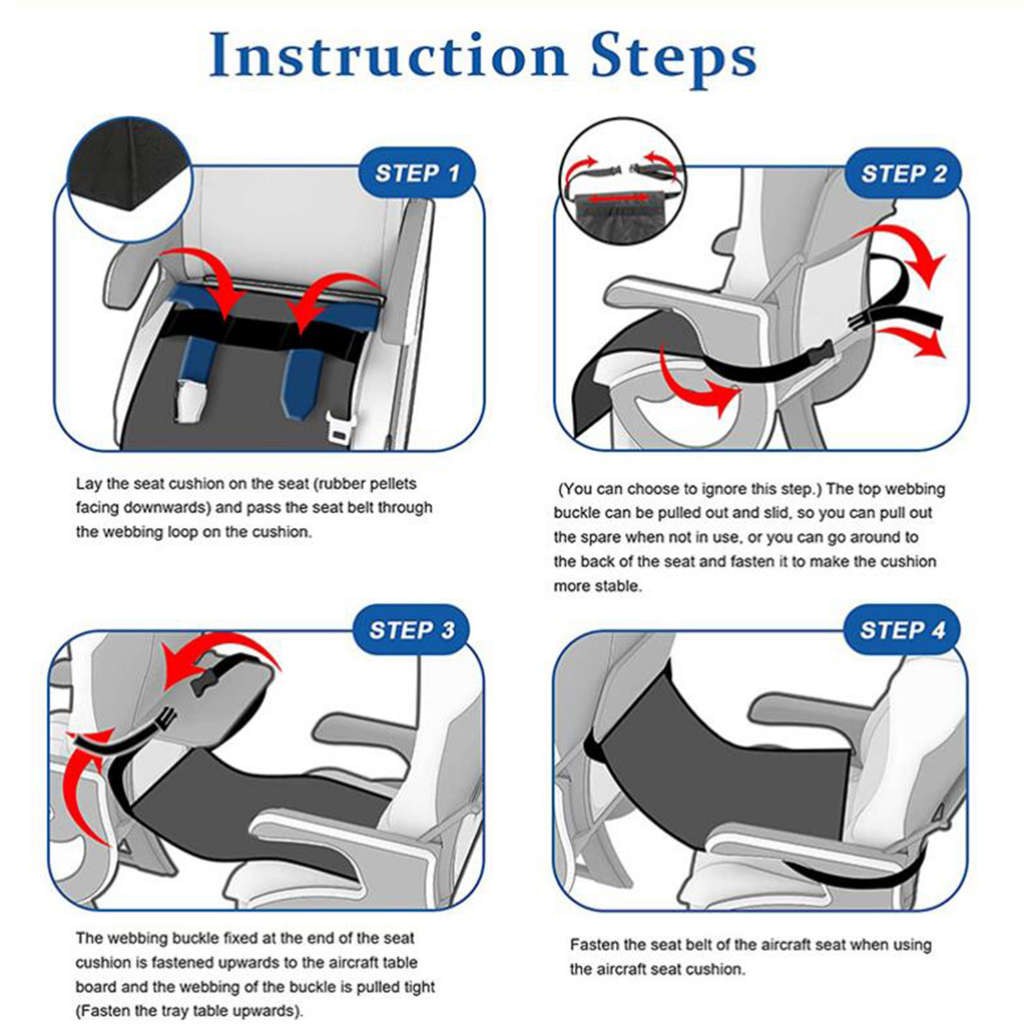 Instruction Steps

STEP 1

Lay the seat cushion on the seat (rubber pellets facing downwards) and pass the seat belt through the webbing loop on the cushion.

STEP 2

(You can choose to ignore this step.) The top webbing buckle can be pulled out and slid, so you can pull out the spare when not in use, or you can go around to the back of the seat and fasten it to make the cushion more stable.

STEP 3

The webbing buckle fixed at the end of the seat cushion is fastened upwards to the aircraft table board and the webbing of the buckle is pulled tight (Fasten the tray table upwards).

STEP 4

Fasten the seat belt of the aircraft seat when using the aircraft seat cushion.