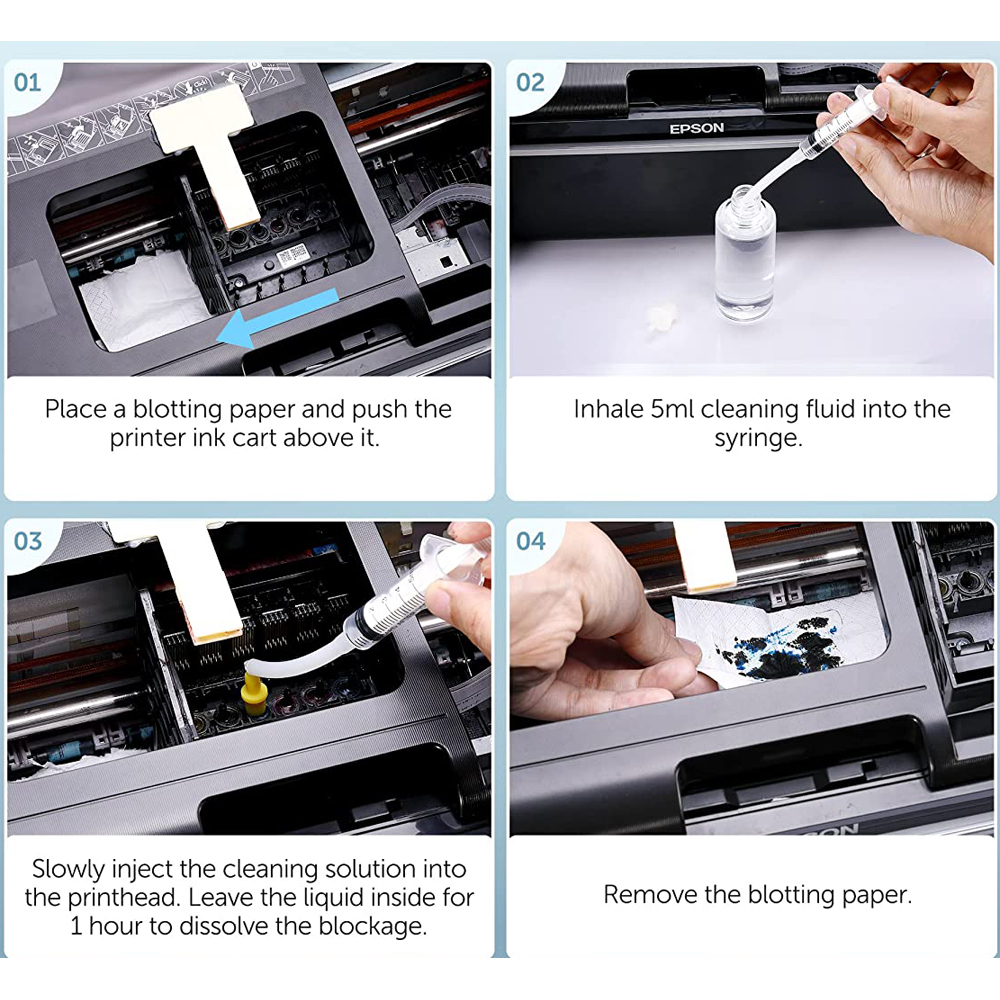 01

Place a blotting paper and push the printer ink cart above it.

02

EPSON

Inhale 5ml cleaning fluid into the syringe.

03

Slowly inject the cleaning solution into the printhead. Leave the liquid inside for 1 hour to dissolve the blockage.

04

Remove the blotting paper.