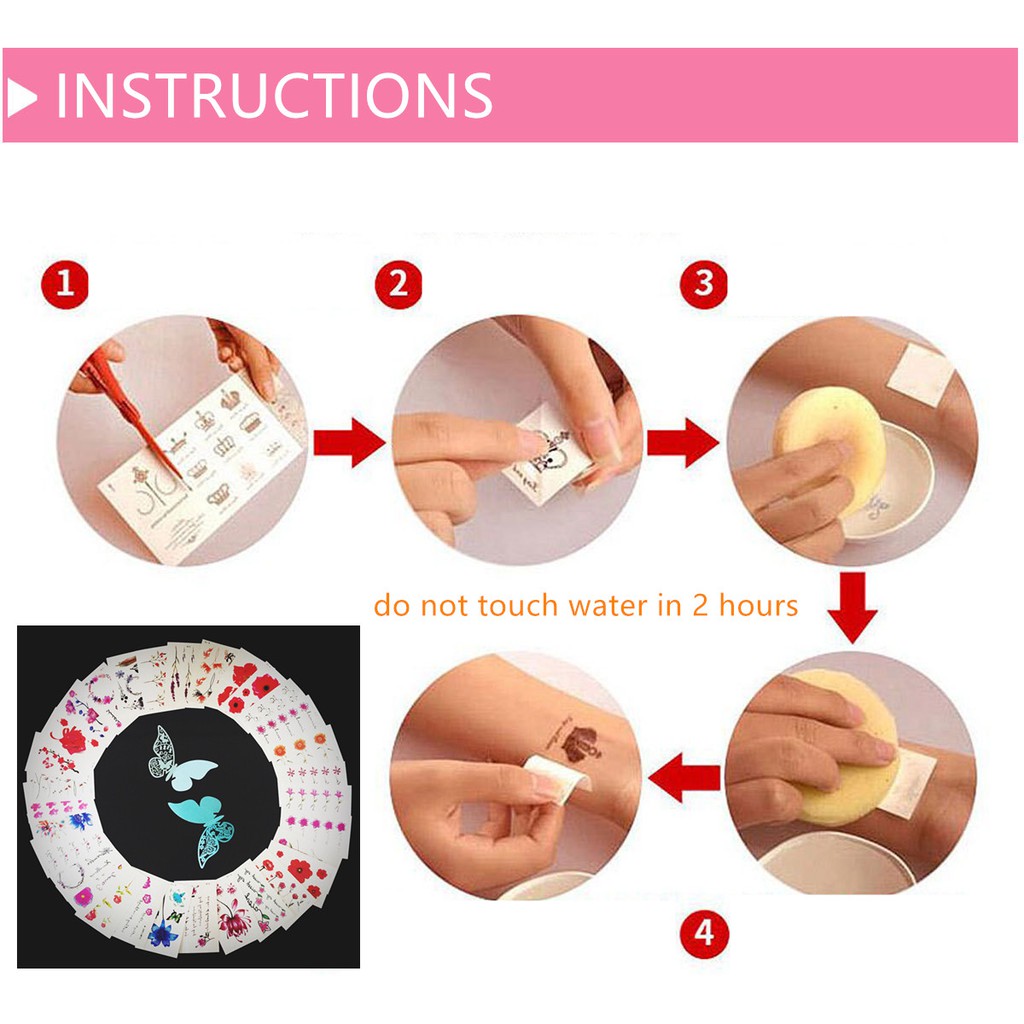 INSTRUCTIONS

1

2

3

do not touch water in 2 hours

4