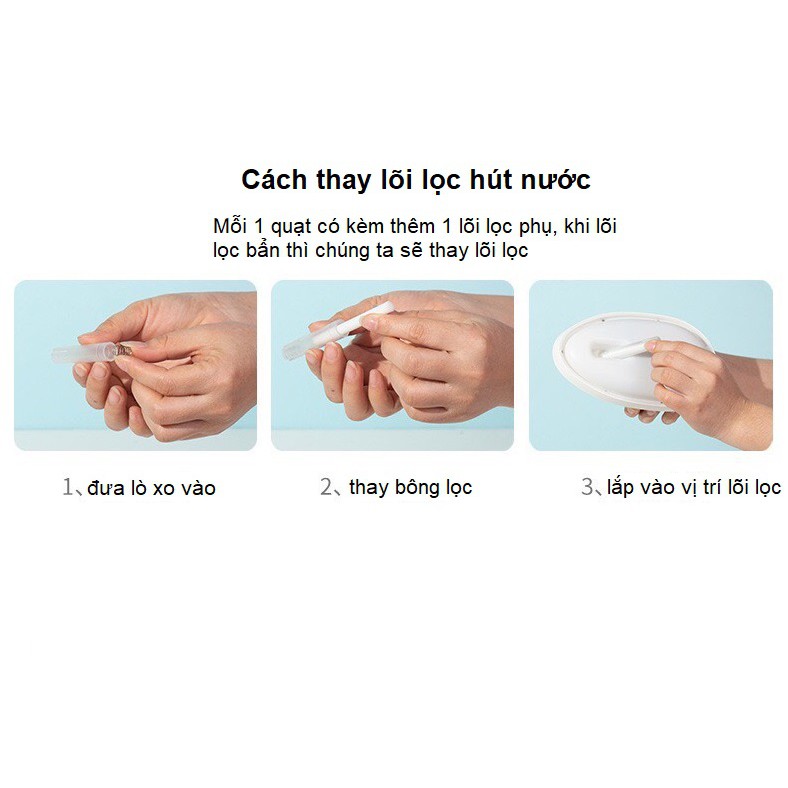 Cách thay lõi lọc hút nước

Mỗi 1 quạt có kèm thêm 1 lõi lọc phụ, khi lõi lọc bẩn thì chúng ta sẽ thay lõi lọc

1、đưa lò xo vào

2、thay bông lọc

3、lắp vào vị trí lõi lọc