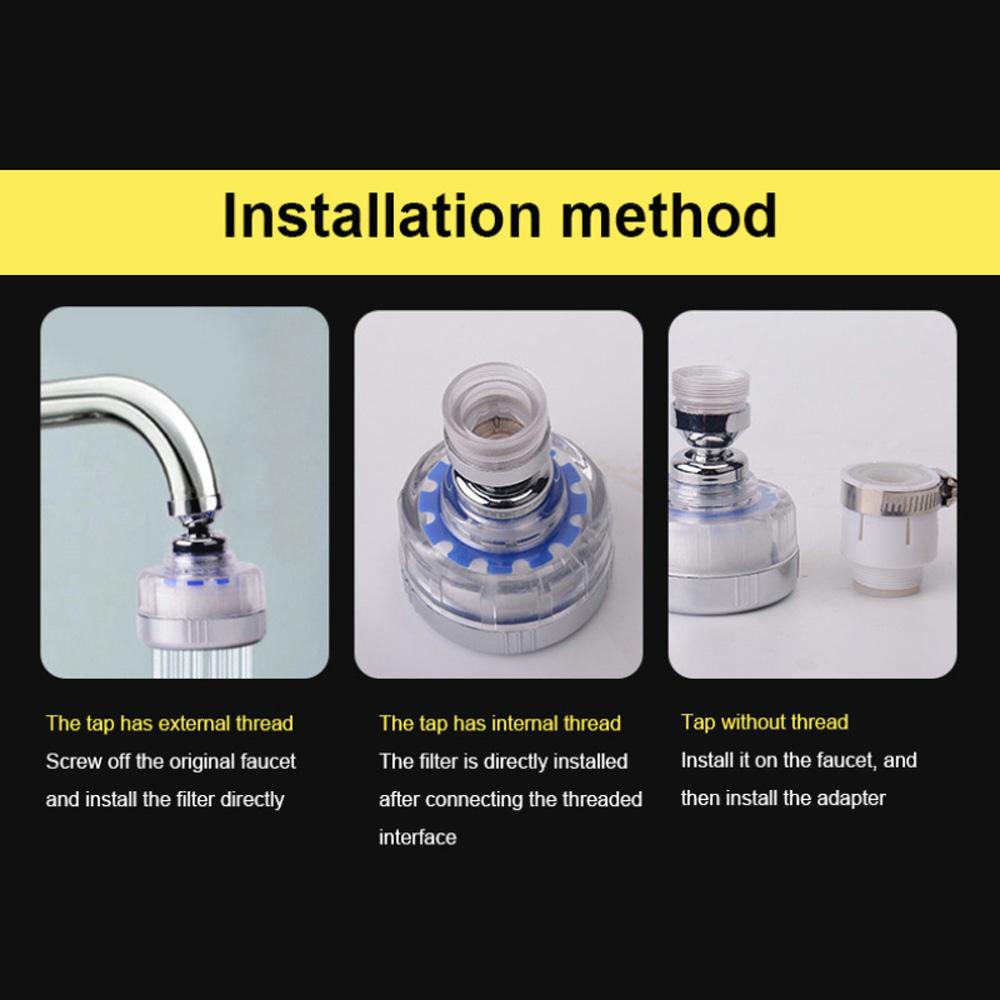 Installation method

The tap has external thread
Screw off the original faucet and install the filter directly

The tap has internal thread
The filter is directly installed after connecting the threaded interface

Tap without thread
Install it on the faucet, and then install the adapter