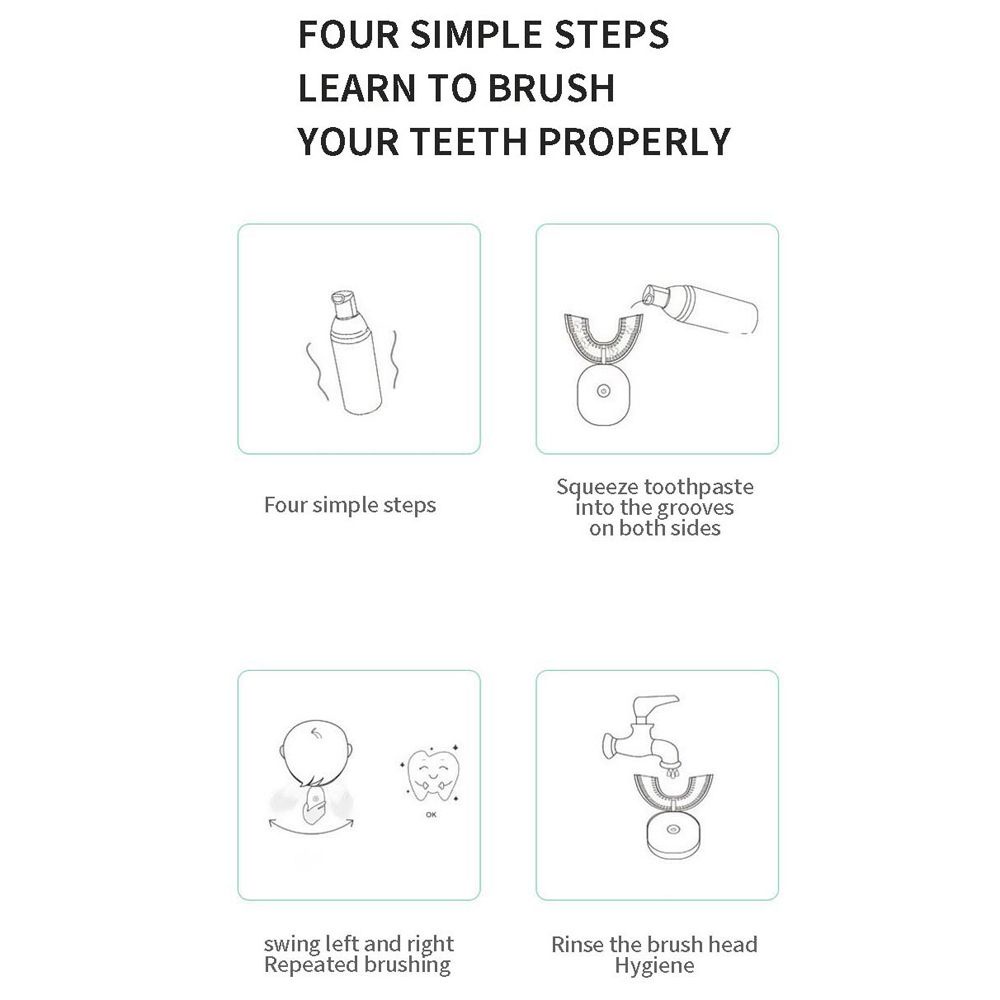 FOUR SIMPLE STEPS
LEARN TO BRUSH
YOUR TEETH PROPERLY

Four simple steps

Squeeze toothpaste into the grooves on both sides

OK

swing left and right
Repeated brushing

Rinse the brush head
Hygiene