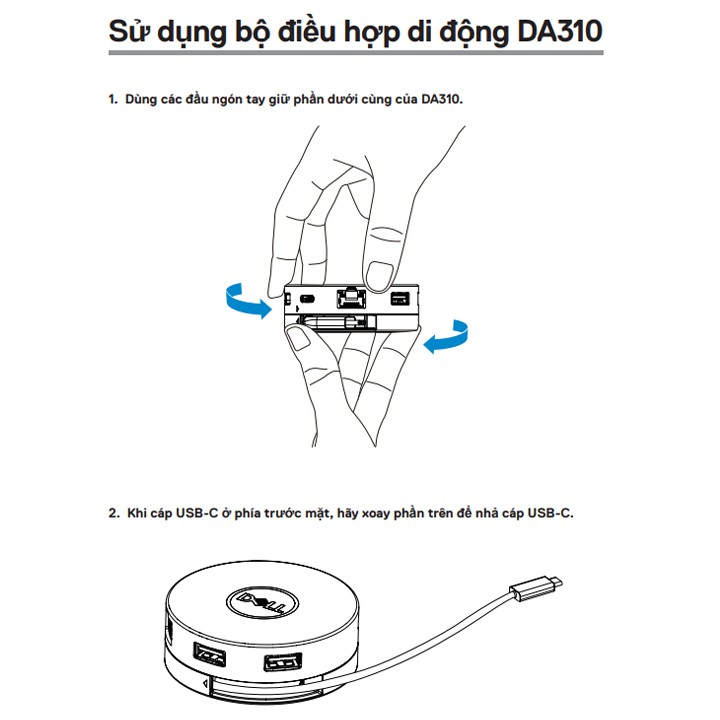 Sử dụng bộ điều hợp di động DA310

1. Dùng các đầu ngón tay giữ phần dưới cùng của DA310.

2. Khi cáp USB-C ở phía trước mặt, hãy xoay phần trên để nhả cáp USB-C.

DELL