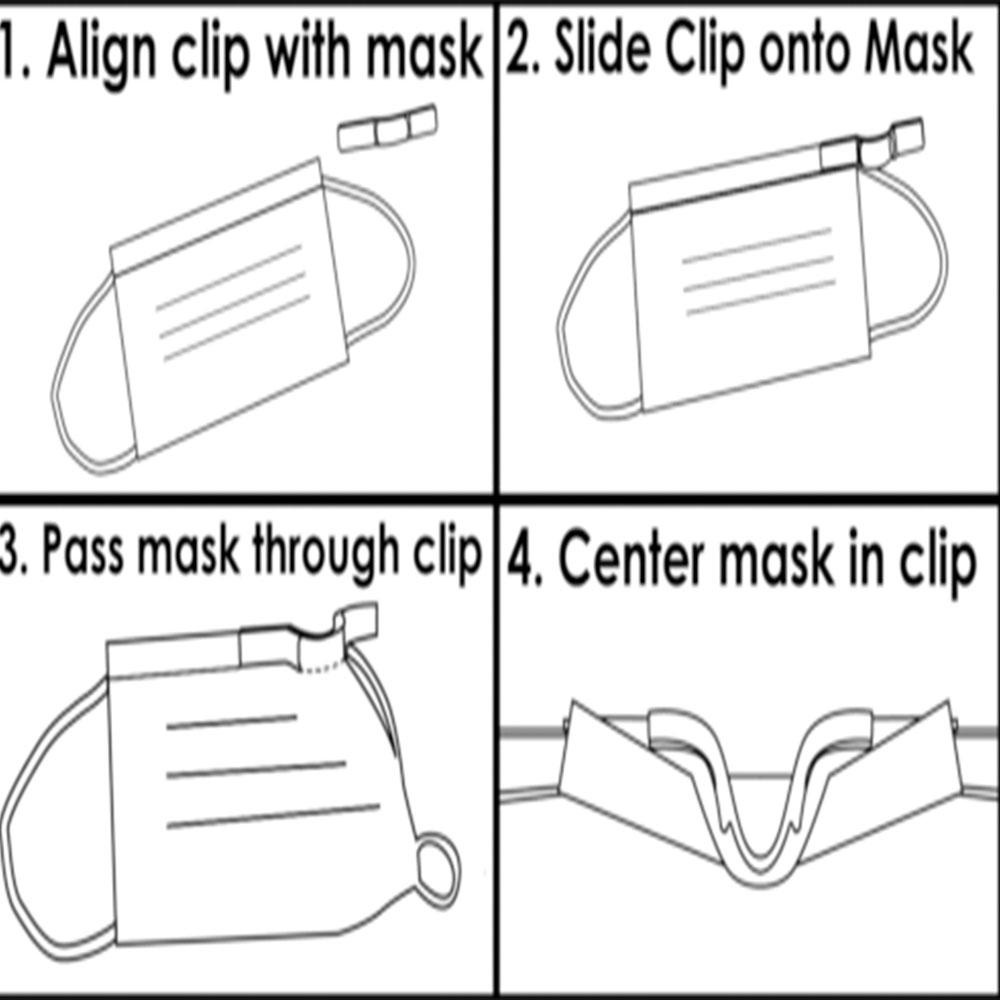 1. Align clip with mask

2. Slide Clip onto Mask

3. Pass mask through clip

4. Center mask in clip