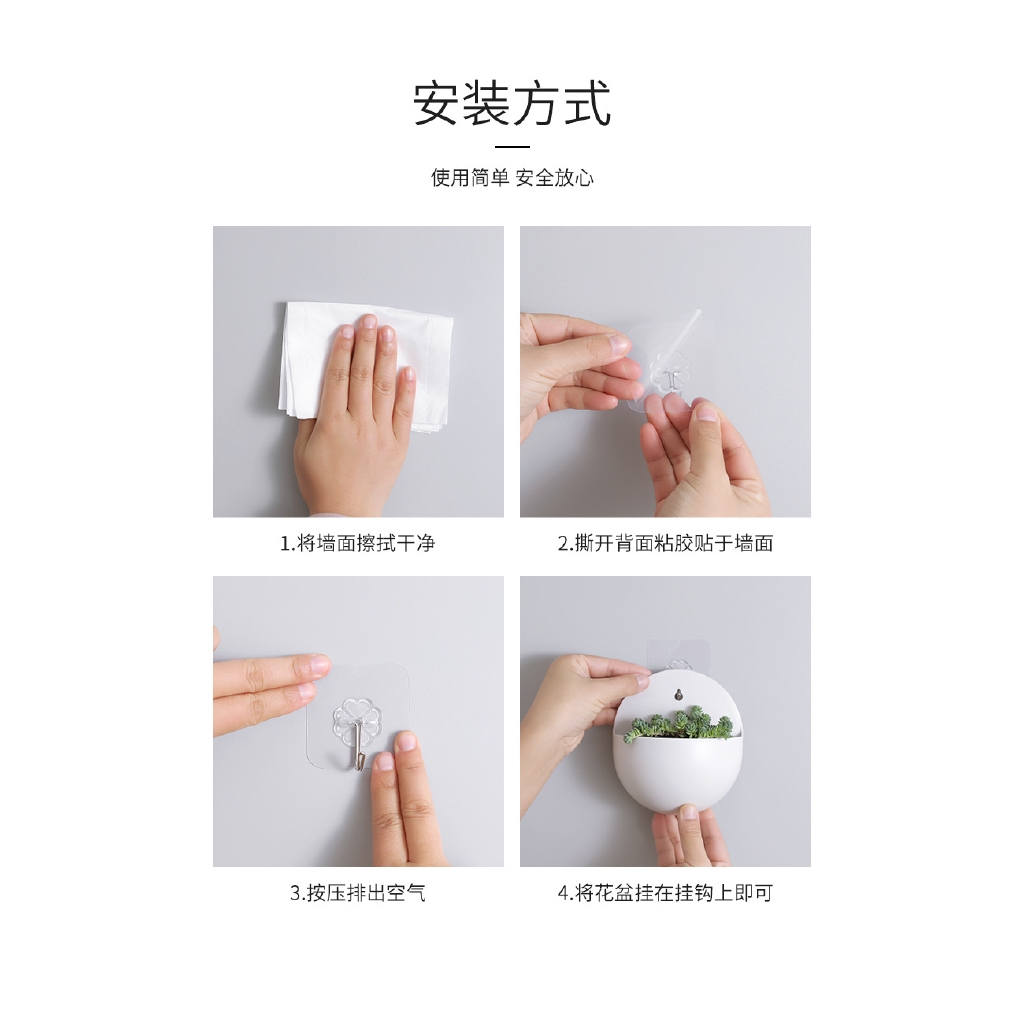 安装方式

使用简单 安全放心

1.将墙面擦拭干净

2.撕开背面粘胶贴于墙面

3.按压排出空气

4.将花盆挂在挂钩上即可