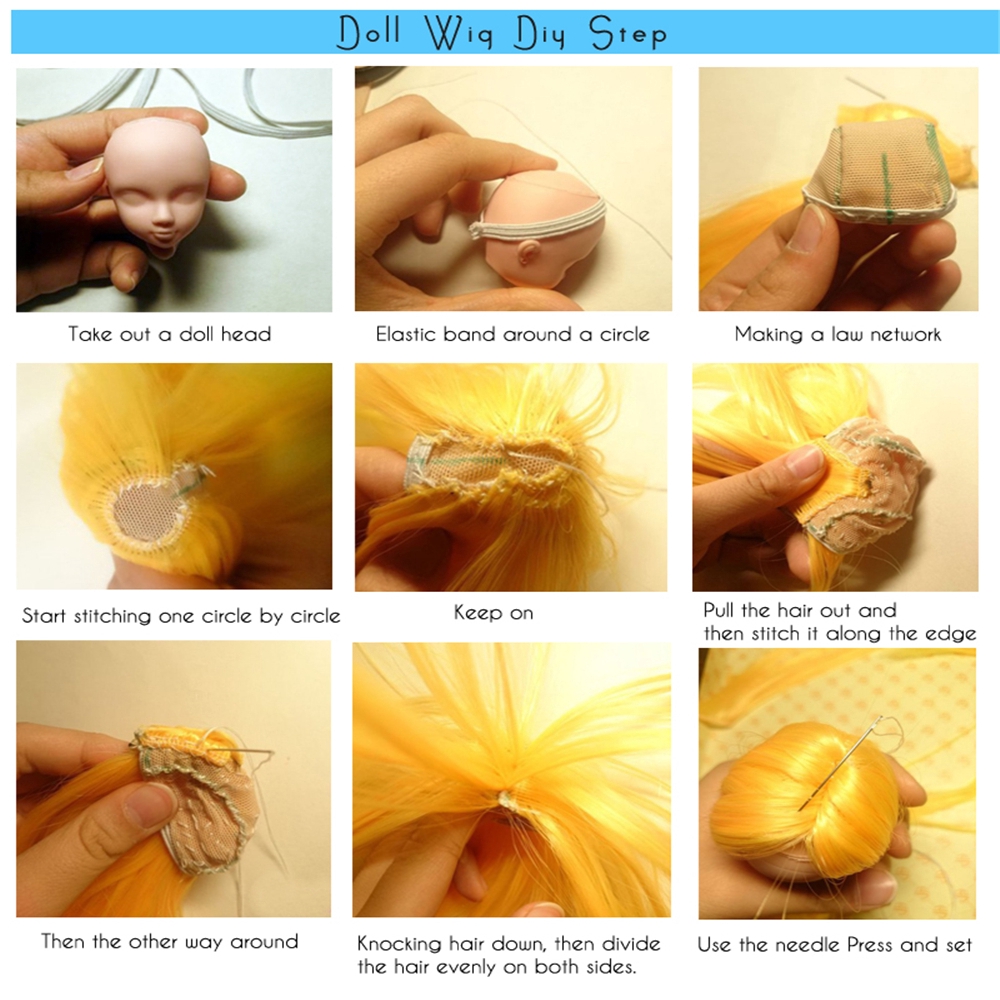 Doll Wig Diy Step

Take out a doll head

Elastic band around a circle

Making a law network

Start stitching one circle by circle

Keep on

Pull the hair out and then stitch it along the edge

Then the other way around

Knocking hair down, then divide the hair evenly on both sides.

Use the needle Press and set