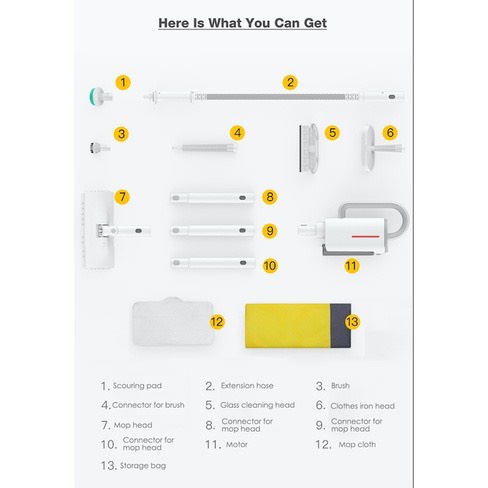 Here Is What You Can Get

1

2

3

4

5

6

7

8

9

10

11

12

13

1. Scouring pad

2. Extension hose

3. Brush

4. Connector for brush

5. Glass cleaning head

6. Clothes iron head

7. Mop head

8. Connector for mop head

9. Connector for mop head

10. Connector for mop head

11. Motor

12. Mop cloth

13. Storage bag