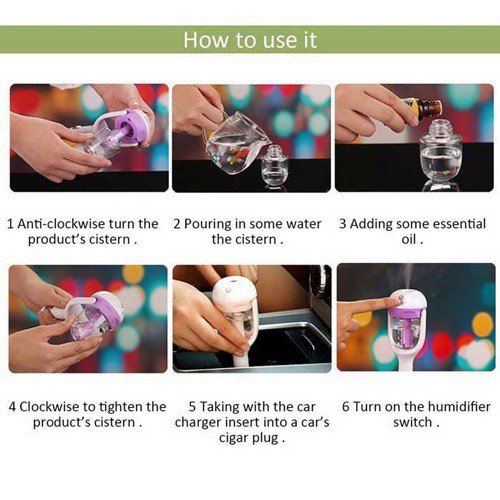 How to use it

1 Anti-clockwise turn the product's cistern .

2 Pouring in some water the cistern .

3 Adding some essential oil .

4 Clockwise to tighten the product's cistern .

5 Taking with the car charger insert into a car's cigar plug .

6 Turn on the humidifier switch .