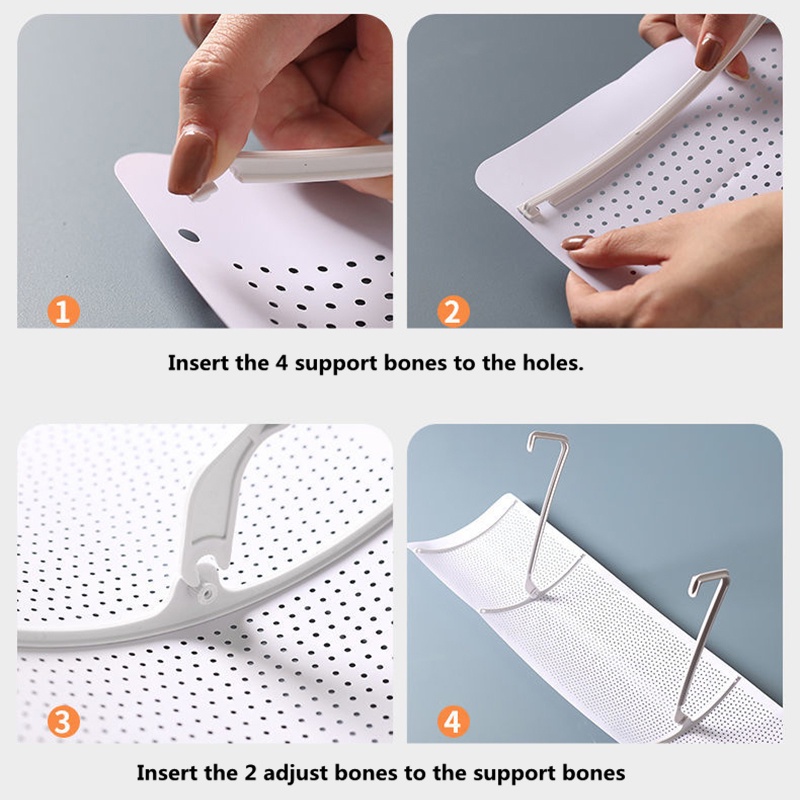 1

2

Insert the 4 support bones to the holes.

3

4

Insert the 2 adjust bones to the support bones