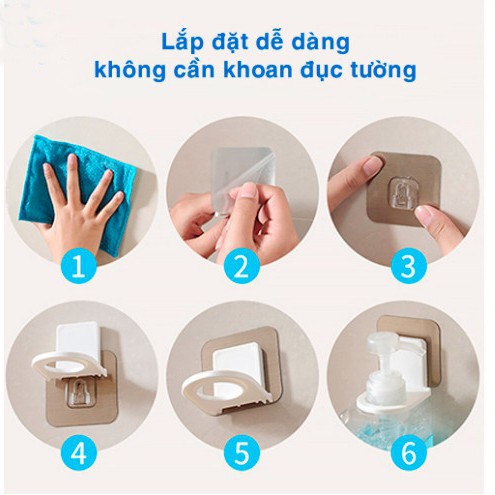 Lắp đặt dễ dàng
không cần khoan đục tường

1

2

3

4

5

6