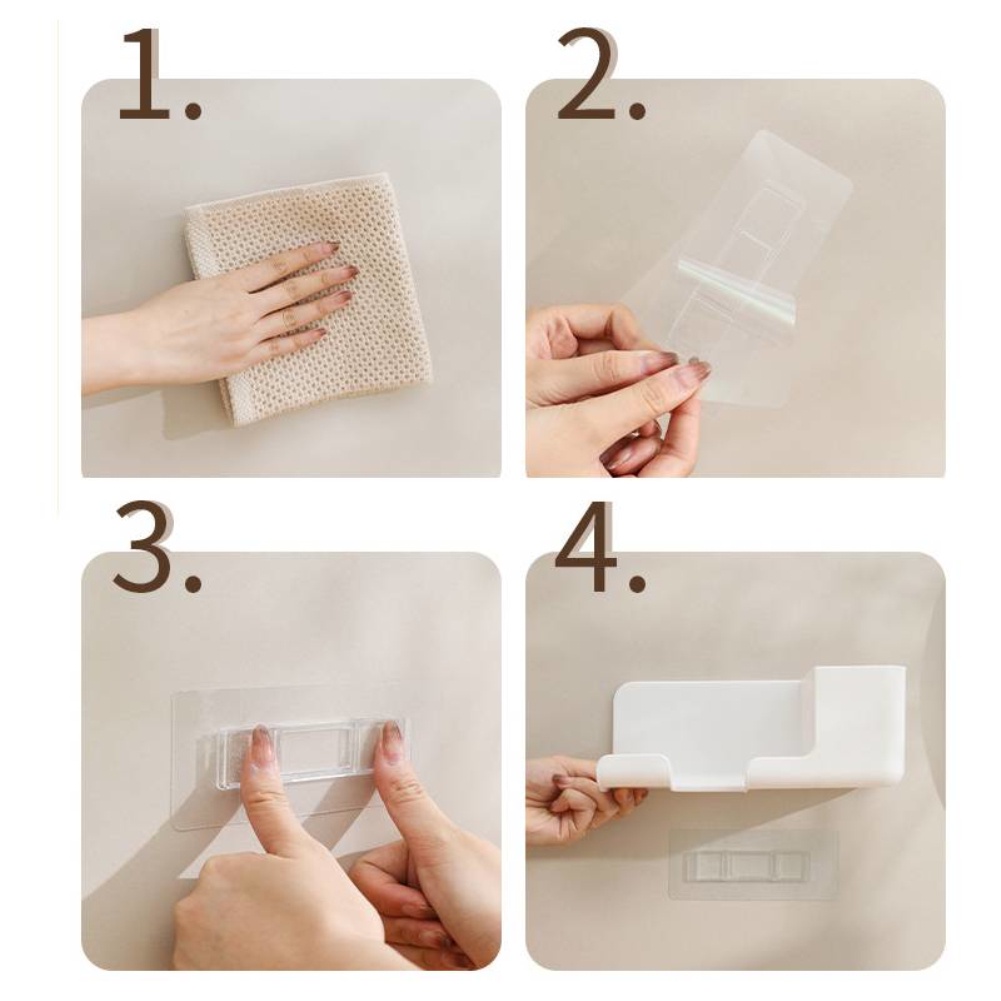 1.

2.

3.

4.