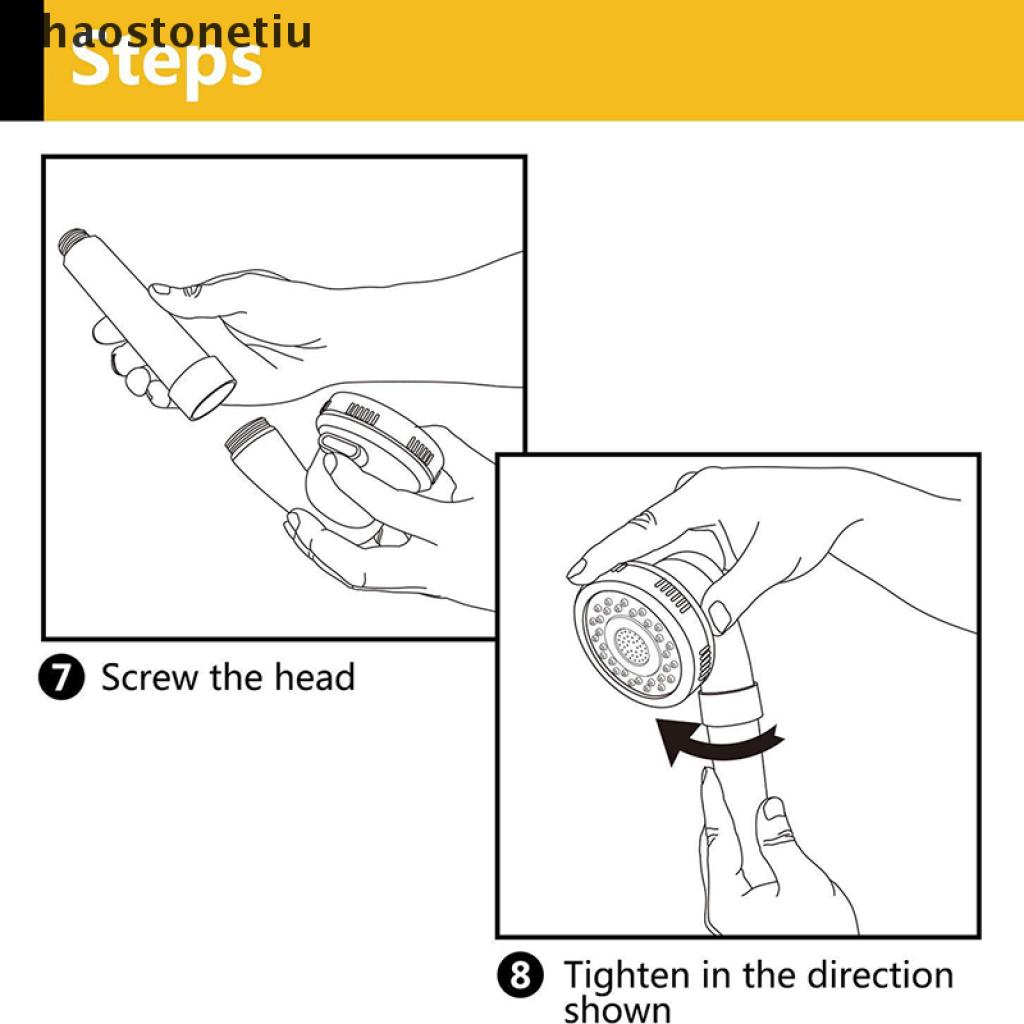 haostonetiu
Steps

7 Screw the head

8 Tighten in the direction shown