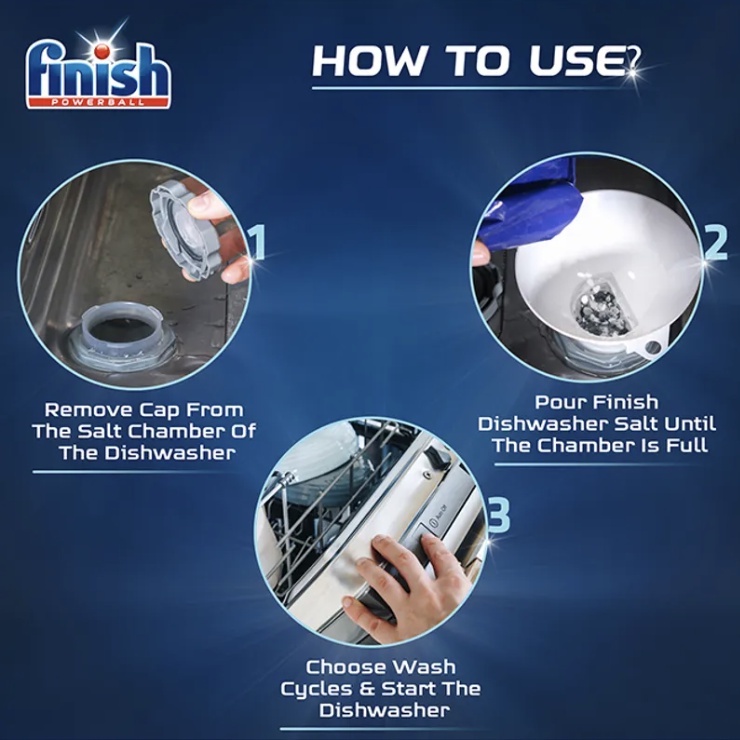 finish
POWERBALL

HOW TO USE?

1

Remove Cap From The Salt Chamber Of The Dishwasher

2

Pour Finish Dishwasher Salt Until The Chamber Is Full

3

Choose Wash Cycles & Start The Dishwasher