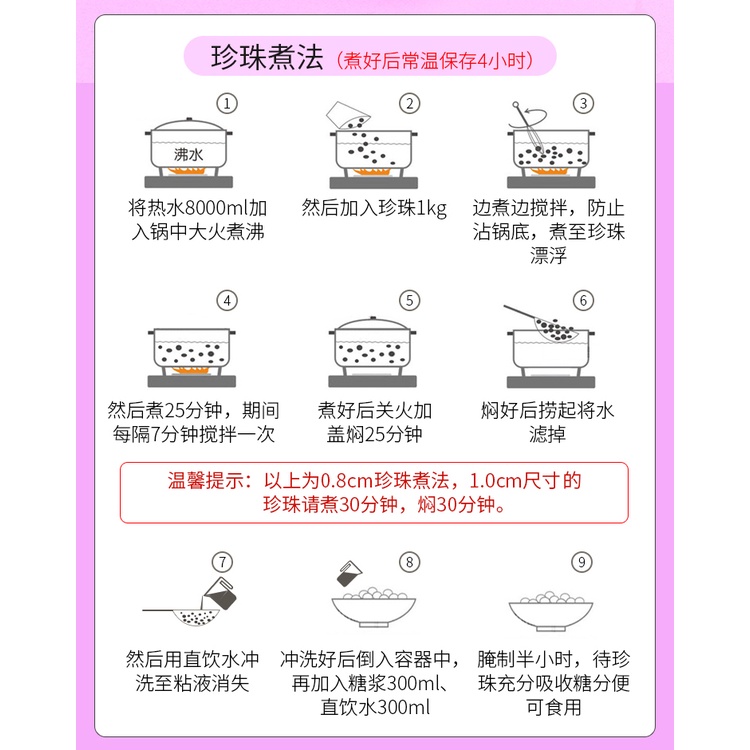 珍珠煮法（煮好后常温保存4小时）

①

沸水

将热水8000ml加入锅中大火煮沸

②

然后加入珍珠1kg

③

边煮边搅拌，防止沾锅底，煮至珍珠漂浮

④

然后煮25分钟，期间每隔7分钟搅拌一次

⑤

煮好后关火加盖焖25分钟

⑥

焖好后捞起将水滤掉

温馨提示：以上为0.8cm珍珠煮法，1.0cm尺寸的珍珠请煮30分钟，焖30分钟。

⑦

然后用直饮水冲洗至粘液消失

⑧

冲洗好后倒入容器中，再加入糖浆300ml、直饮水300ml

⑨

腌制半小时，待珍珠充分吸收糖分便可食用