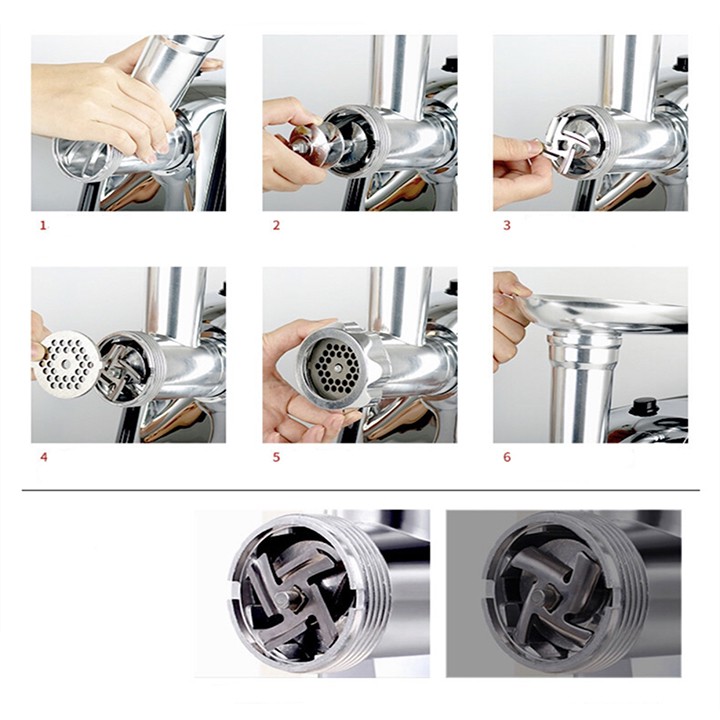 1

2

3

4

5

6