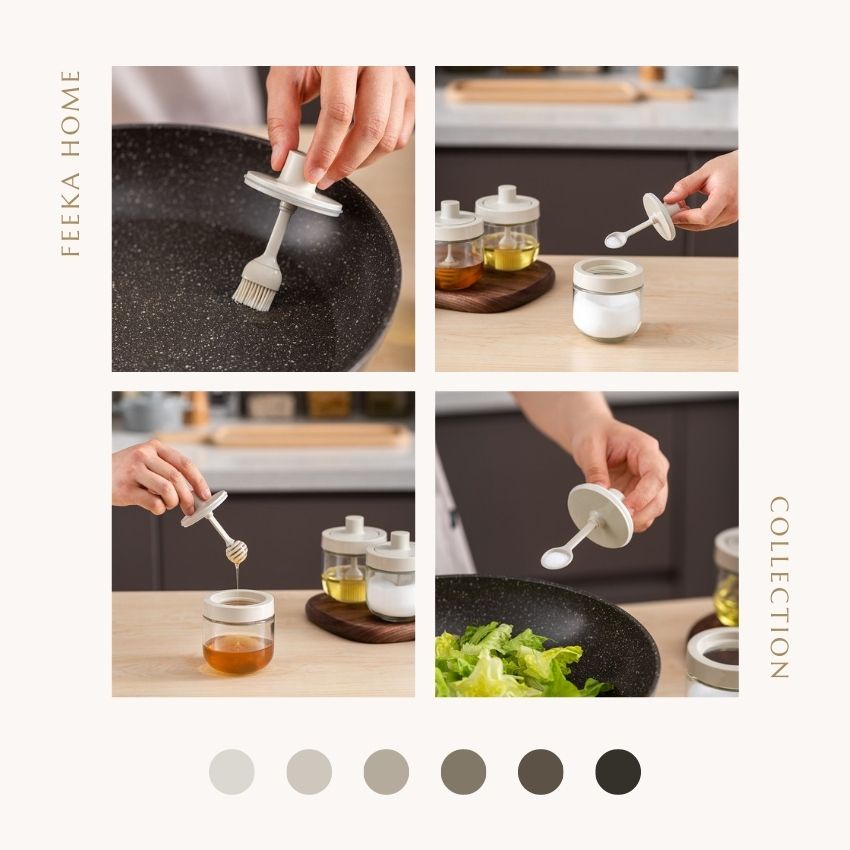 FEEKA HOME

COLLECTION