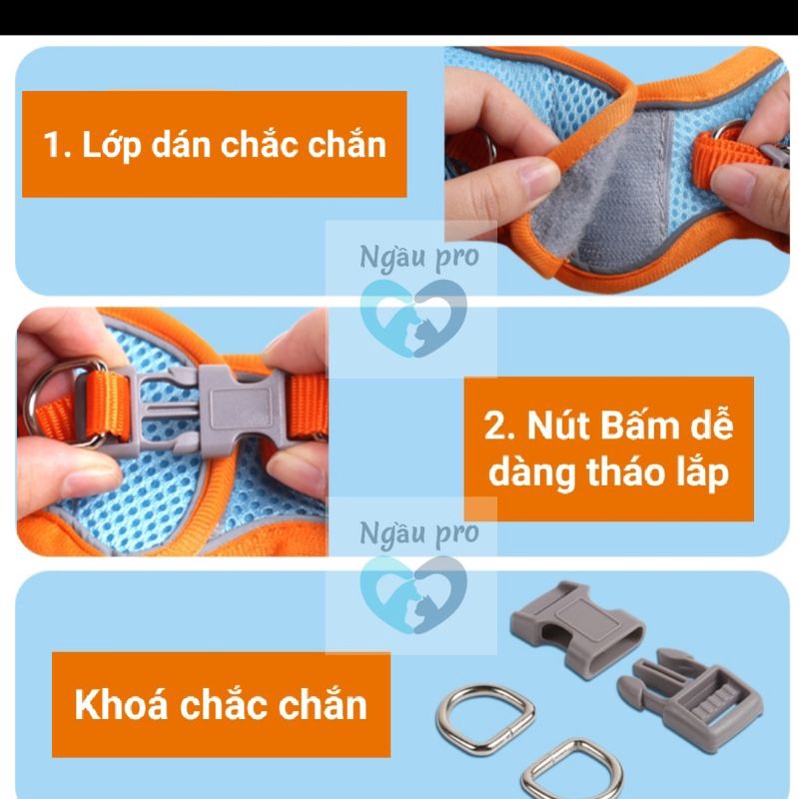 1. Lớp dán chắc chắn

Ngầu pro

2. Nút Bấm dễ dàng tháo lắp

Ngầu pro

Khoá chắc chắn