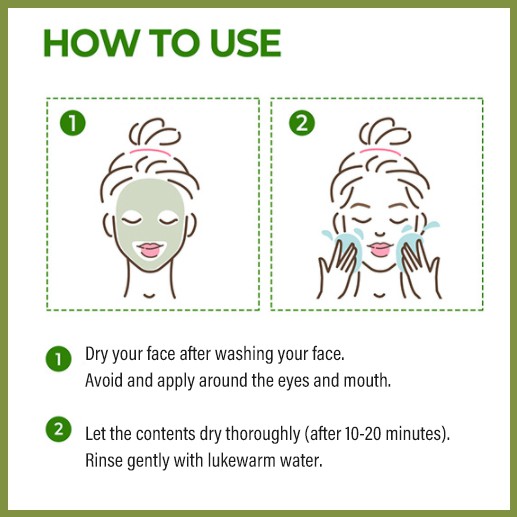 HOW TO USE

1

2

1 Dry your face after washing your face.
Avoid and apply around the eyes and mouth.

2 Let the contents dry thoroughly (after 10-20 minutes).
Rinse gently with lukewarm water.